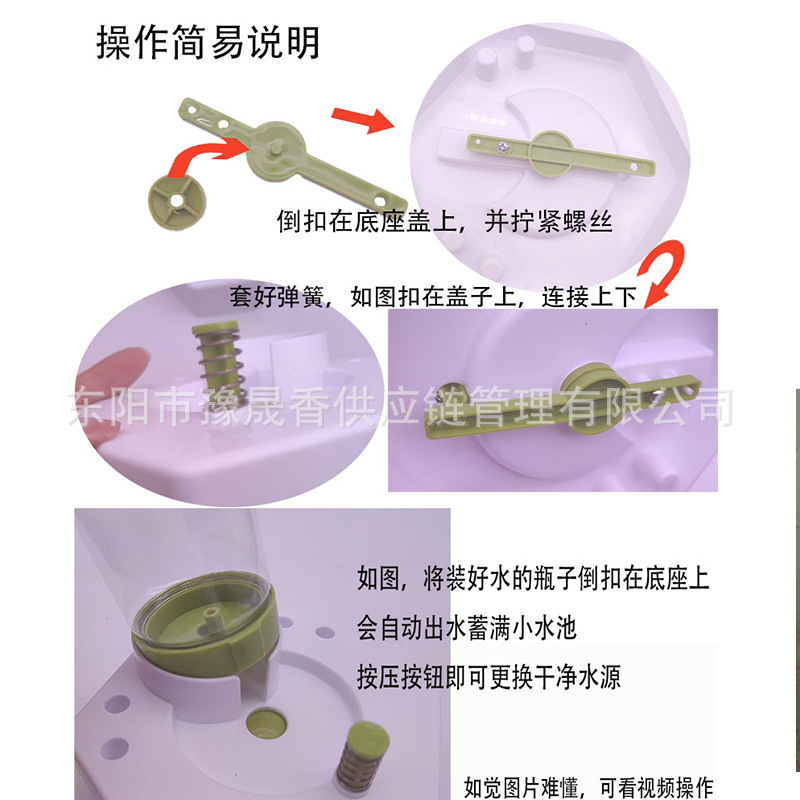 操作简易说明

倒扣在底座盖上，并拧紧螺丝

套好弹簧，如图扣在盖子上，连接上下

东阳市豫晟香供应链管理有限公司

如图，将装好水的瓶子倒扣在底座上

会自动出水蓄满小水池

按压按钮即可更换干净水源

如觉图片难懂，可看视频操作