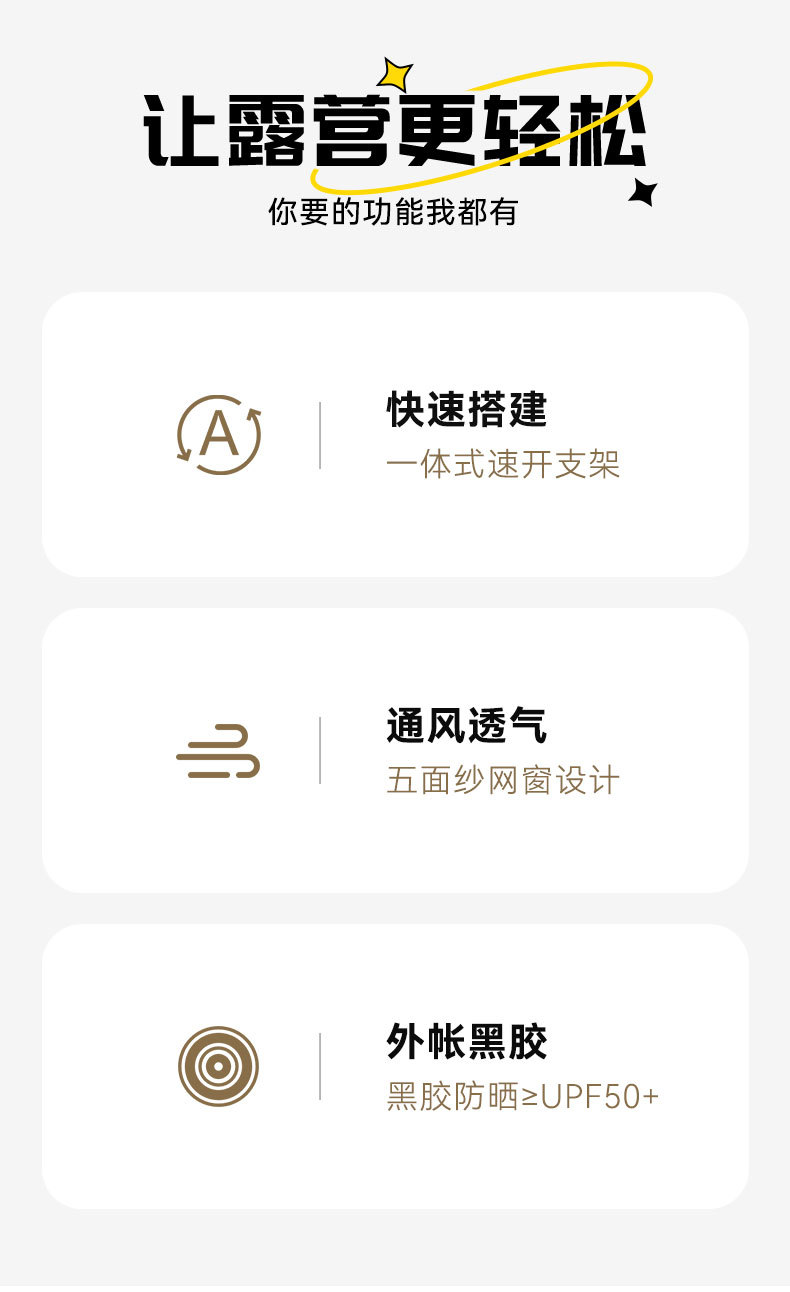 让露营更轻松
你要的功能我都有

A

快速搭建
一体式速开支架

通风透气
五面纱网窗设计

外帐黑胶
黑胶防晒≥UPF50+