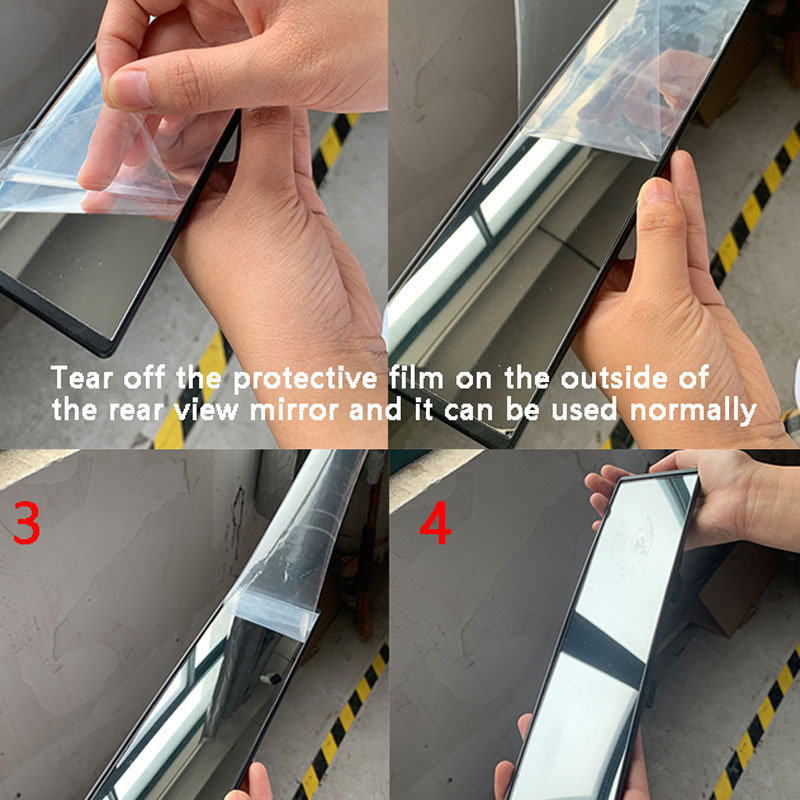 Tear off the protective film on the outside of the rear view mirror and it can be used normally

3

4