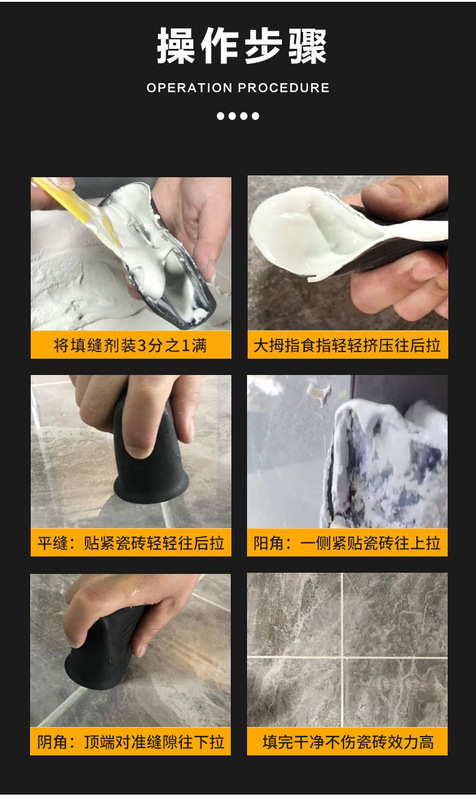 操作步骤

OPERATION PROCEDURE

将填缝剂装3分之1满

大拇指食指轻轻挤压往后拉

平缝：贴紧瓷砖轻轻往后拉

阳角：一侧紧贴瓷砖往上拉

阴角：顶端对准缝隙往下拉

填完干净不伤瓷砖效力高