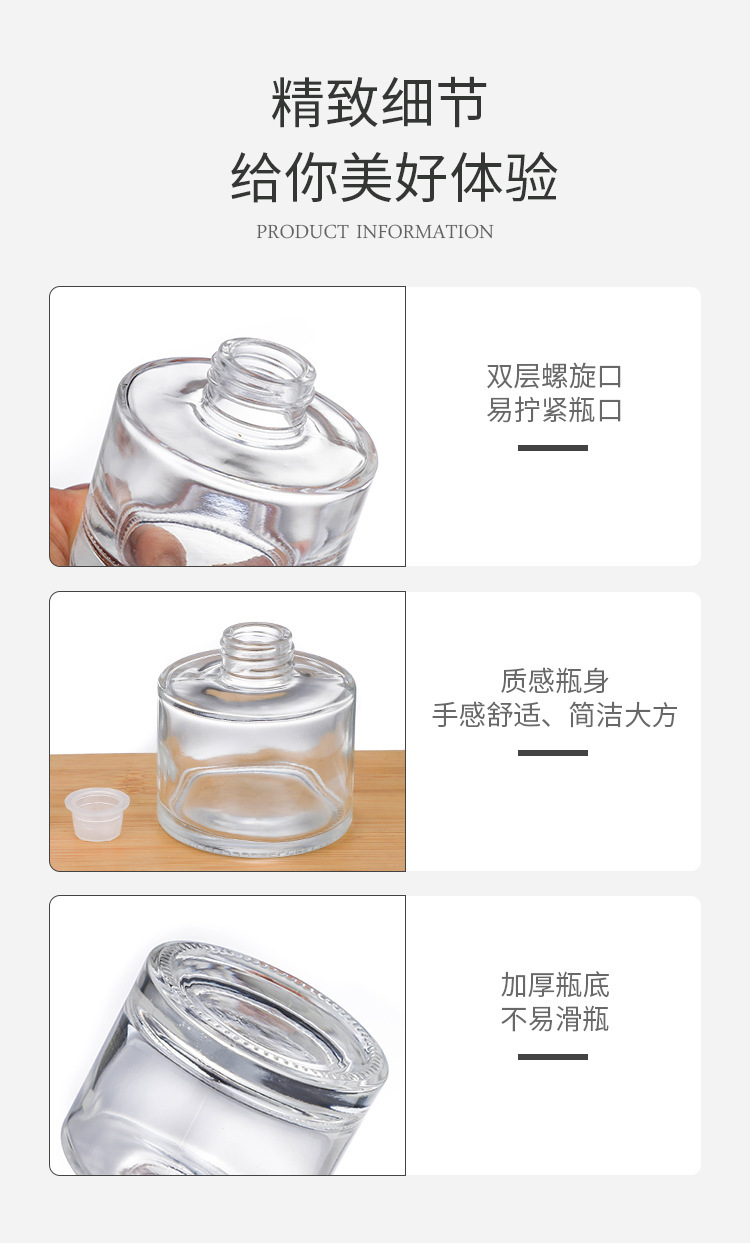 精致细节
给你美好体验
PRODUCT INFORMATION

双层螺旋口
易拧紧瓶口

质感瓶身
手感舒适、简洁大方

加厚瓶底
不易滑瓶