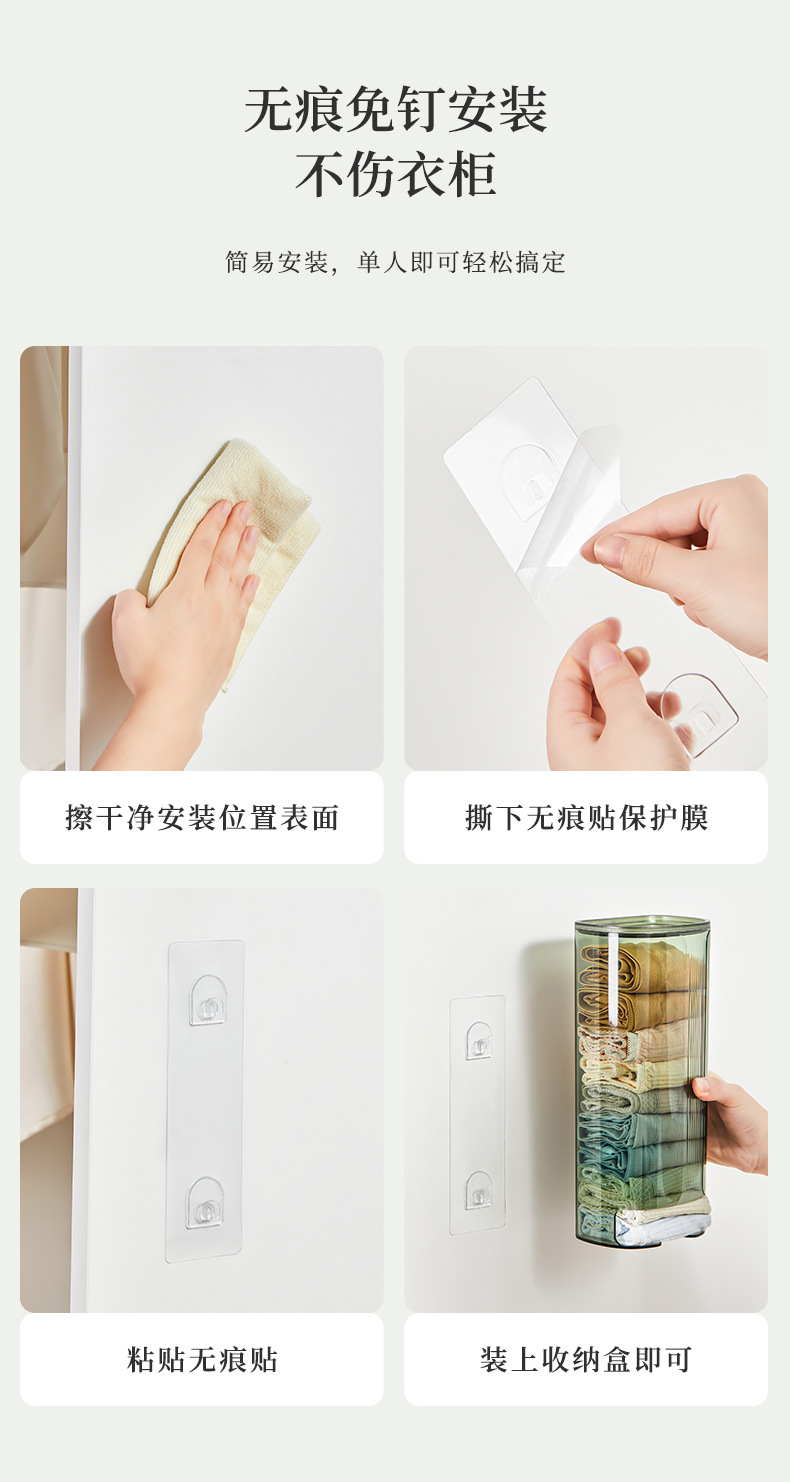 无痕免钉安装
不伤衣柜

简易安装，单人即可轻松搞定

擦干净安装位置表面

撕下无痕贴保护膜

粘贴无痕贴

装上收纳盒即可