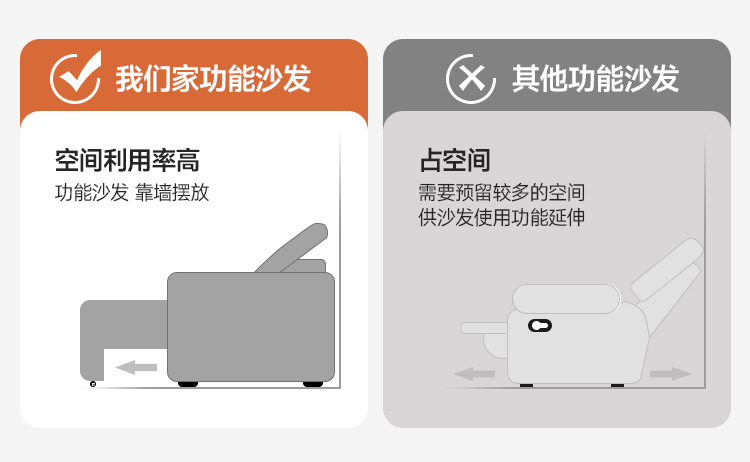 我们家功能沙发

空间利用率高

功能沙发 靠墙摆放

其他功能沙发

占空间

需要预留较多的空间
供沙发使用功能延伸