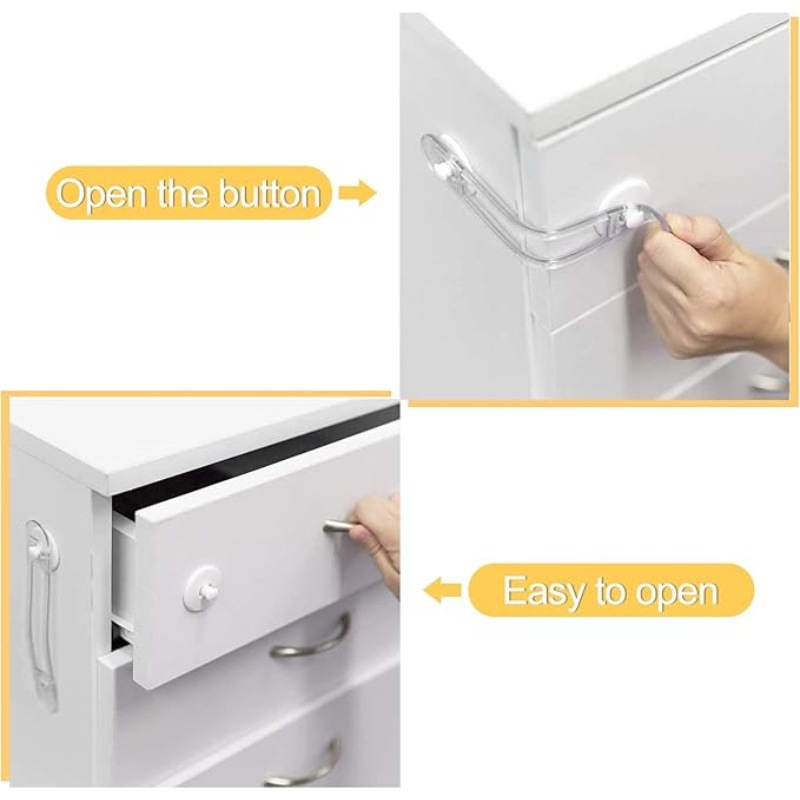 Open the button

Easy to open