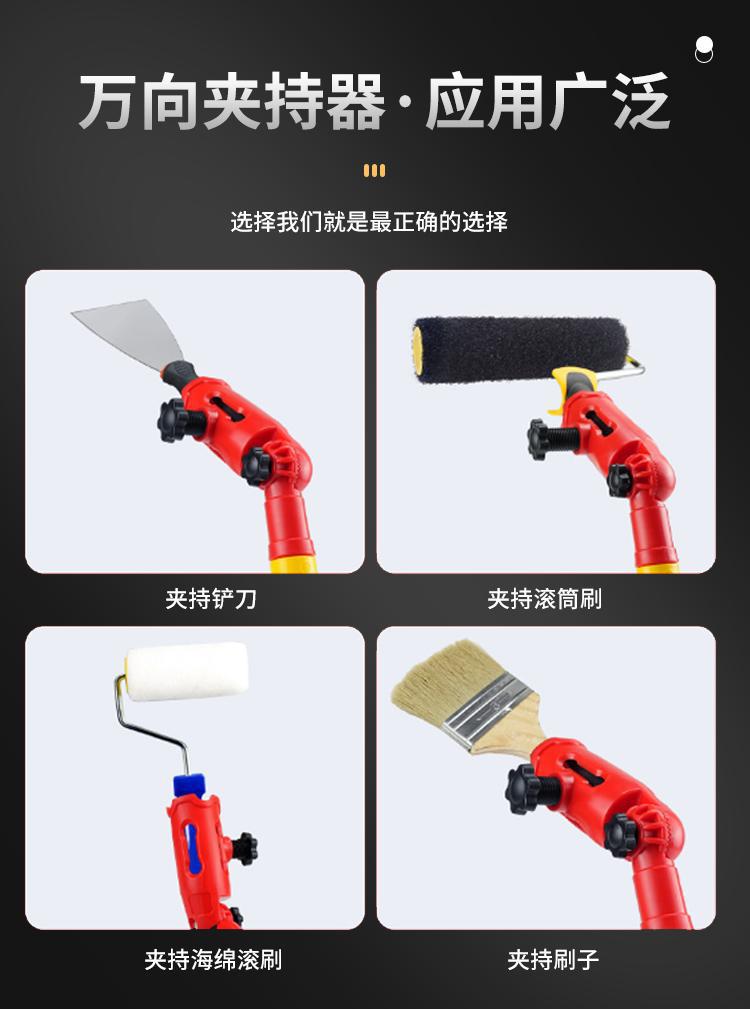 万向夹持器·应用广泛

选择我们就是最正确的选择

夹持铲刀

夹持滚筒刷

夹持海绵滚刷

夹持刷子