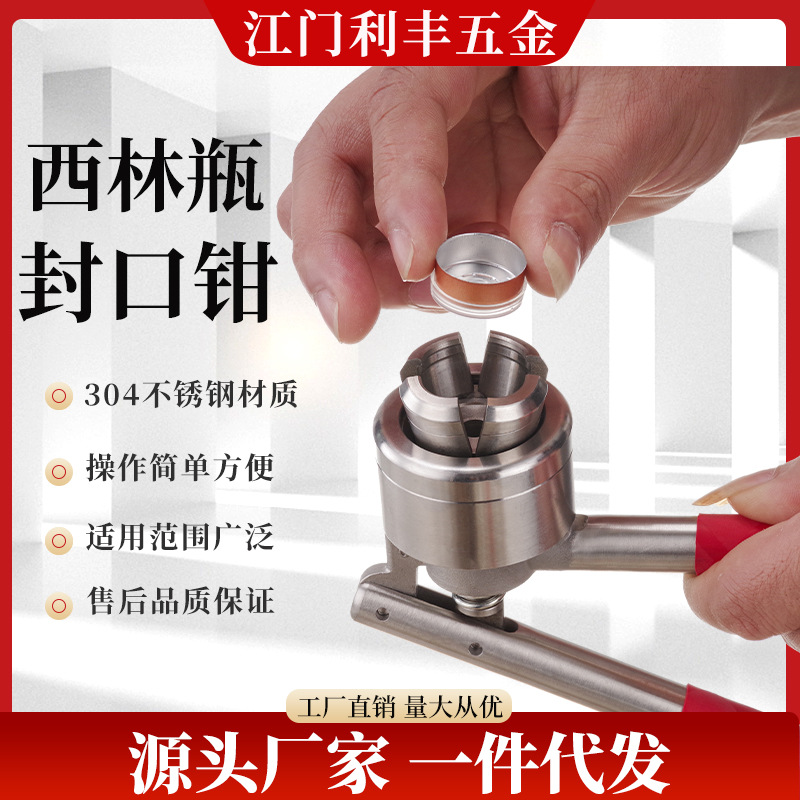 江门利丰五金

西林瓶
封口钳

304不锈钢材质

操作简单方便

适用范围广泛

售后品质保证

工厂直销 量大从优

源头厂家 一件代发