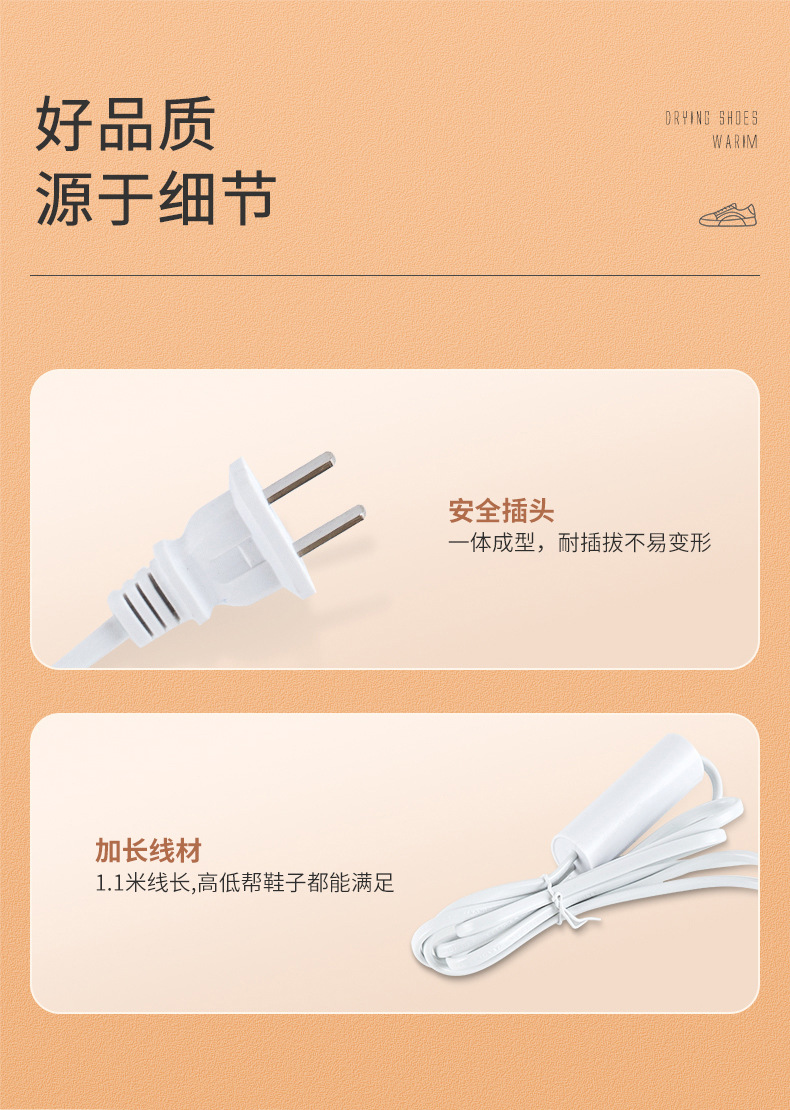 好品质
源于细节

DRYING SHOES
WARIM

安全插头
一体成型，耐插拔不易变形

加长线材
1.1米线长,高低帮鞋子都能满足