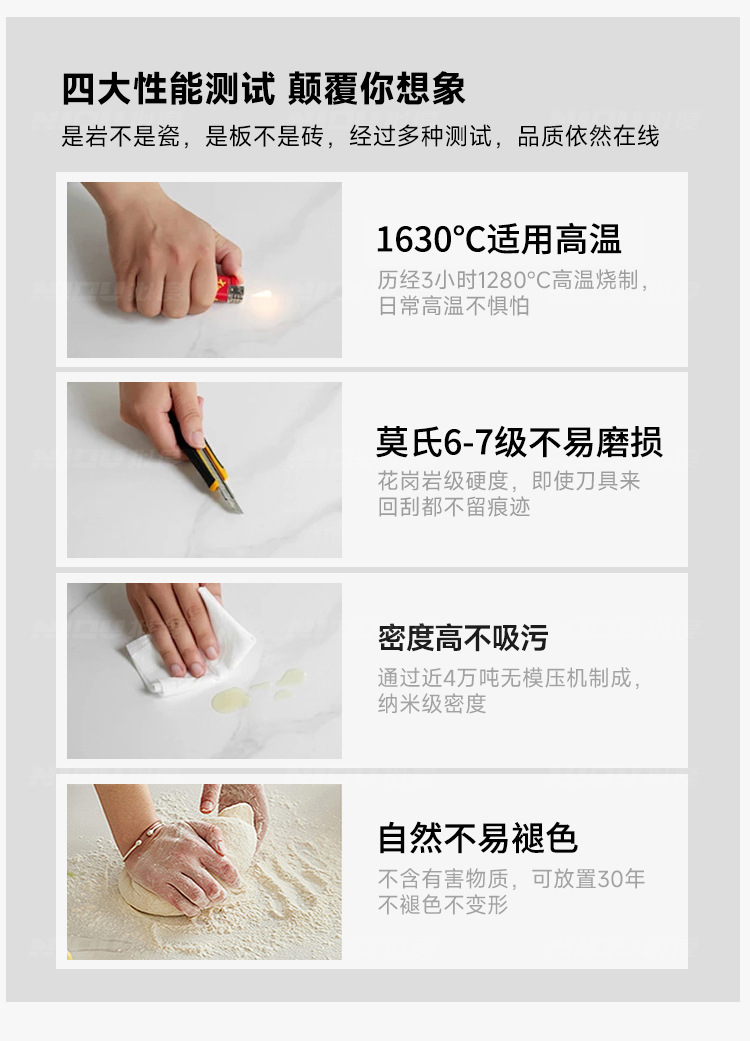 四大性能测试 颠覆你想象
是岩不是瓷，是板不是砖，经过多种测试，品质依然在线

1630°C适用高温
历经3小时1280°C高温烧制，日常高温不惧怕

莫氏6-7级不易磨损
花岗岩级硬度，即使刀具来回刮都不留痕迹

密度高不吸污
通过近4万吨无模压机制成，纳米级密度

自然不易褪色
不含有害物质，可放置30年不褪色不变形