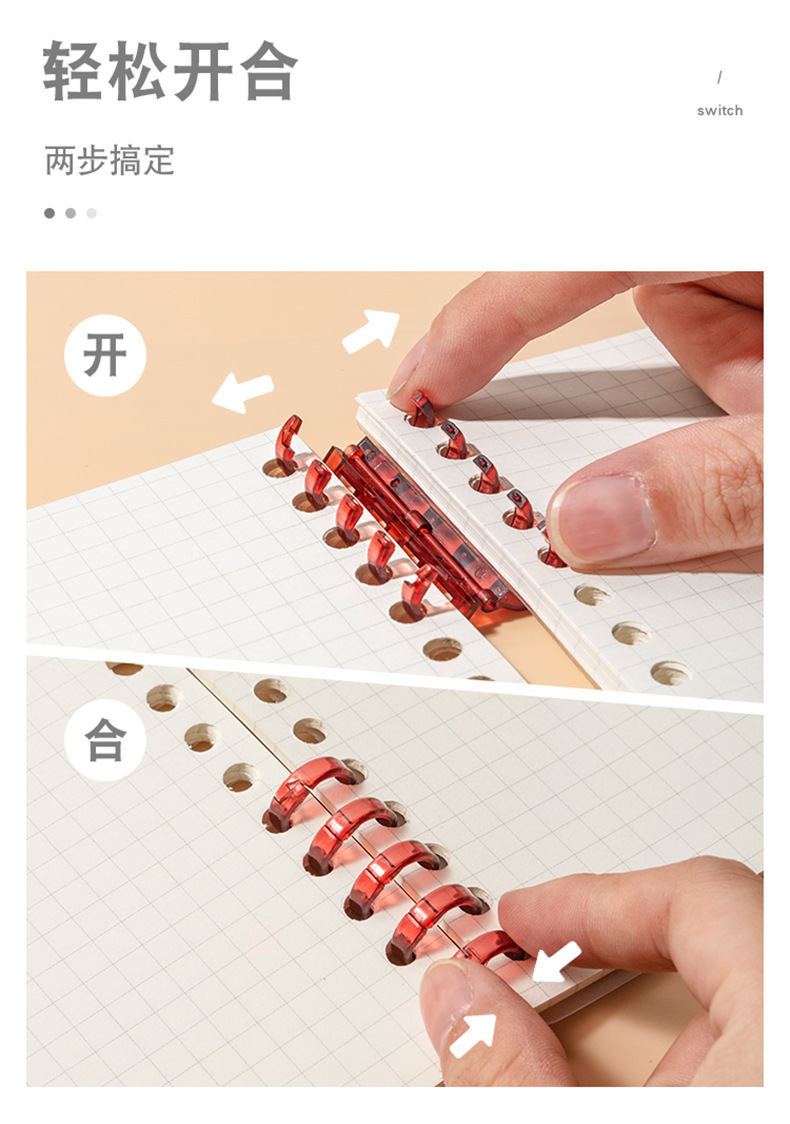 轻松开合

/
switch

两步搞定

开

合