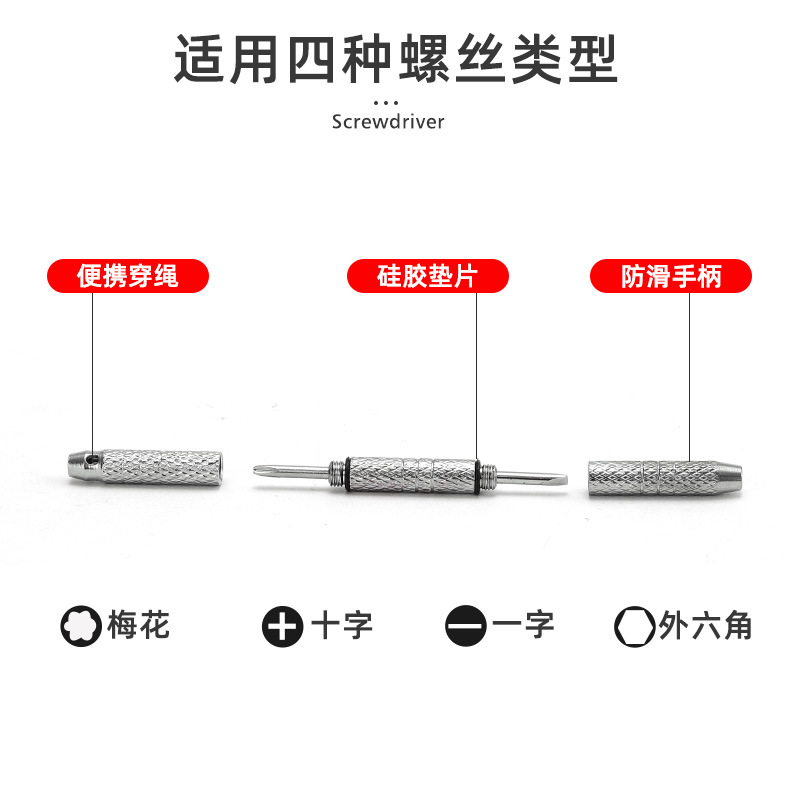 适用四种螺丝类型

Screwdriver

便携穿绳

硅胶垫片

防滑手柄

梅花

十字

一字

外六角