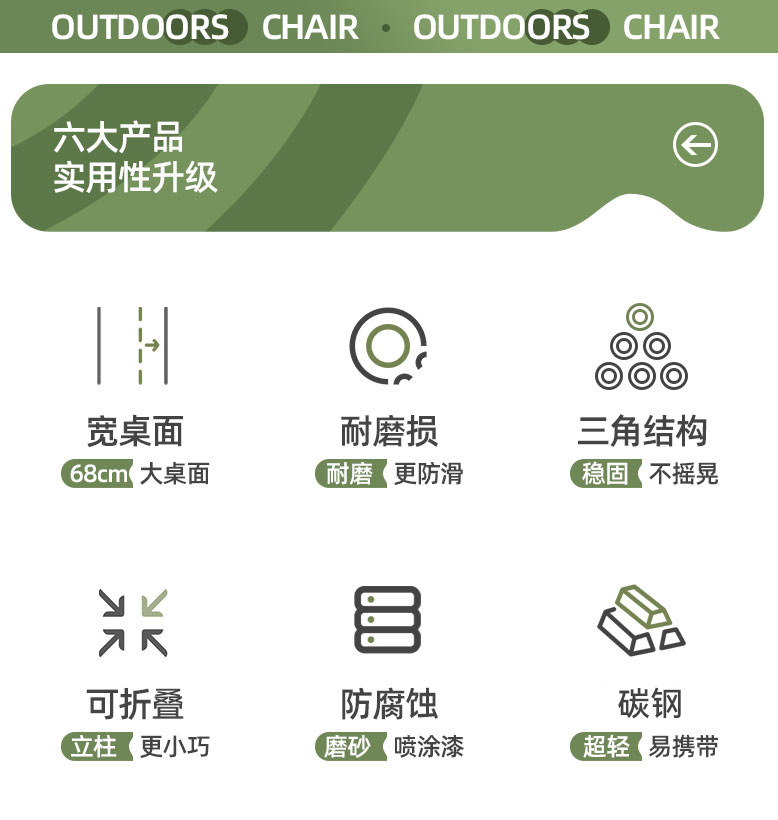 OUTDOORS CHAIR · OUTDOORS CHAIR

六大产品
实用性升级

宽桌面
68cm 大桌面

耐磨损
耐磨 更防滑

三角结构
稳固 不摇晃

可折叠
立柱 更小巧

防腐蚀
磨砂 喷涂漆

碳钢
超轻 易携带