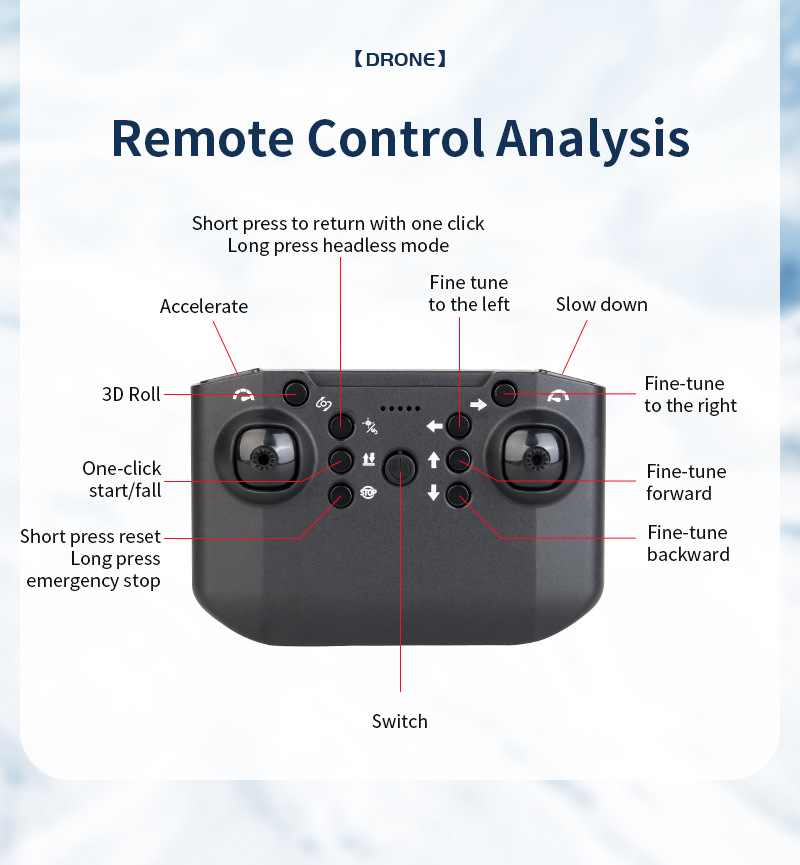 【DRONE】

Remote Control Analysis

Short press to return with one click
Long press headless mode

Accelerate

Fine tune
to the left

Slow down

3D Roll

Fine-tune
to the right

One-click
start/fall

Fine-tune
forward

Short press reset
Long press
emergency stop

Fine-tune
backward

STOP

Switch