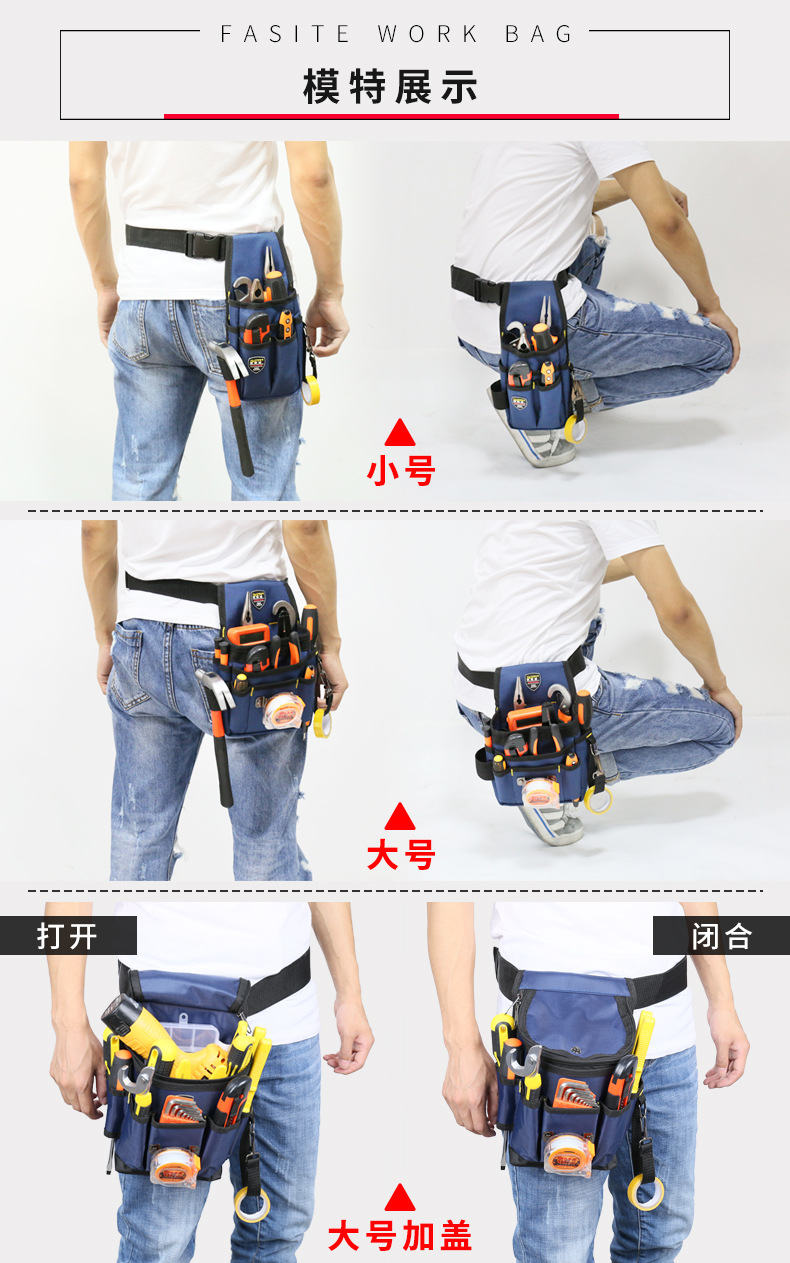 FASITE WORK BAG

模特展示

小号

大号

打开

闭合

大号加盖