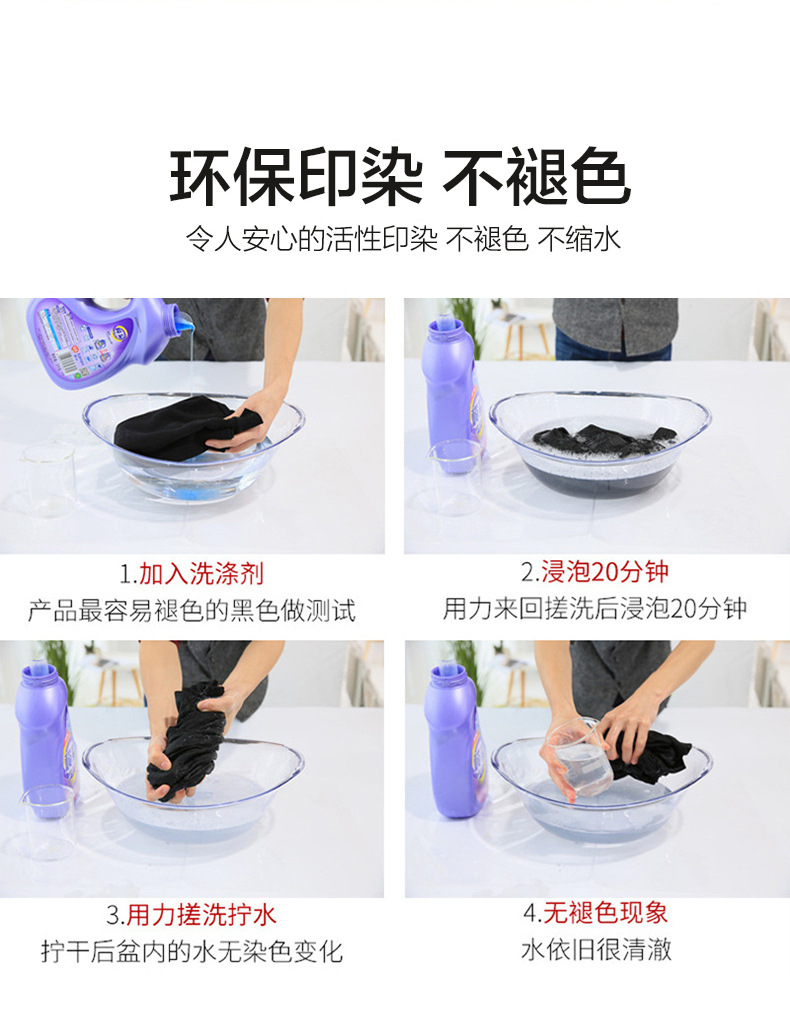 环保印染 不褪色

令人安心的活性印染 不褪色 不缩水

1.加入洗涤剂
产品最容易褪色的黑色做测试

2.浸泡20分钟
用力来回搓洗后浸泡20分钟

3.用力搓洗拧水
拧干后盆内的水无染色变化

4.无褪色现象
水依旧很清澈