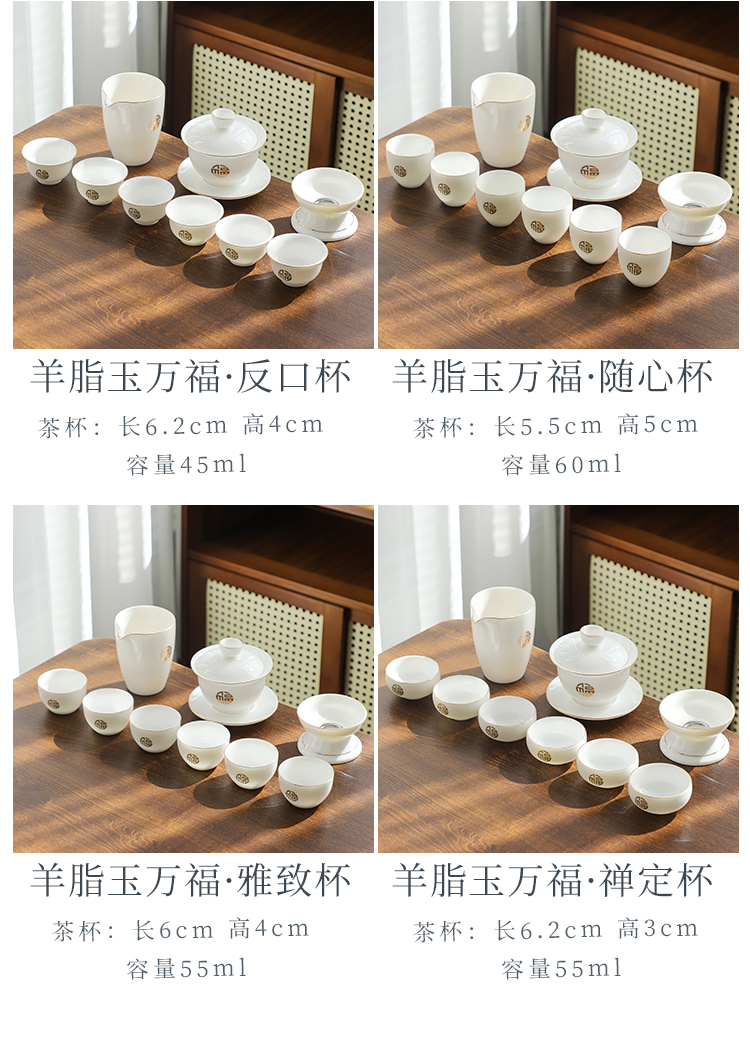 羊脂玉万福·反口杯
茶杯：长6.2cm 高4cm
容量45ml

羊脂玉万福·随心杯
茶杯：长5.5cm 高5cm
容量60ml

羊脂玉万福·雅致杯
茶杯：长6cm 高4cm
容量55ml

羊脂玉万福·禅定杯
茶杯：长6.2cm 高3cm
容量55ml