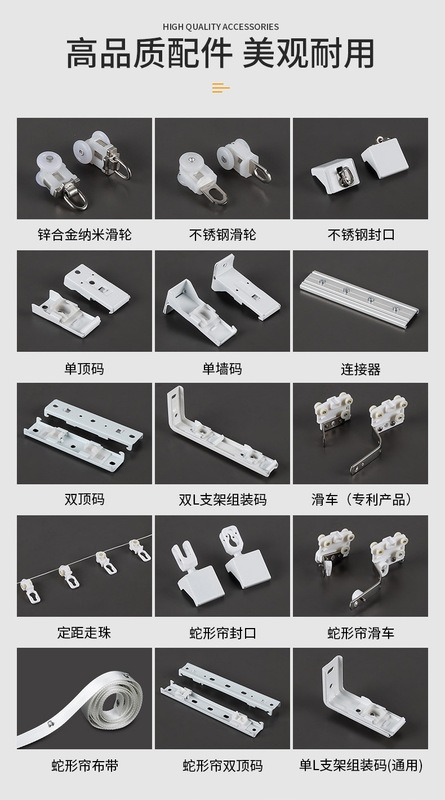 HIGH QUALITY ACCESSORIES

高品质配件 美观耐用

锌合金纳米滑轮

不锈钢滑轮

不锈钢封口

单顶码

单墙码

连接器

双顶码

双L支架组装码

滑车（专利产品）

定距走珠

蛇形帘封口

蛇形帘滑车

蛇形帘布带

蛇形帘双顶码

单L支架组装码(通用)