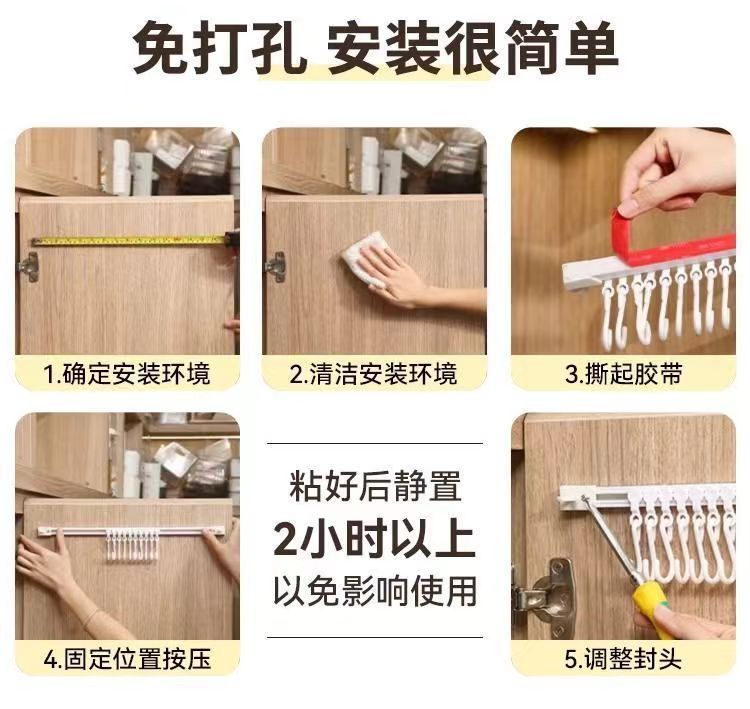 免打孔 安装很简单

1.确定安装环境

2.清洁安装环境

3.撕起胶带

4.固定位置按压

粘好后静置
2小时以上
以免影响使用

5.调整封头