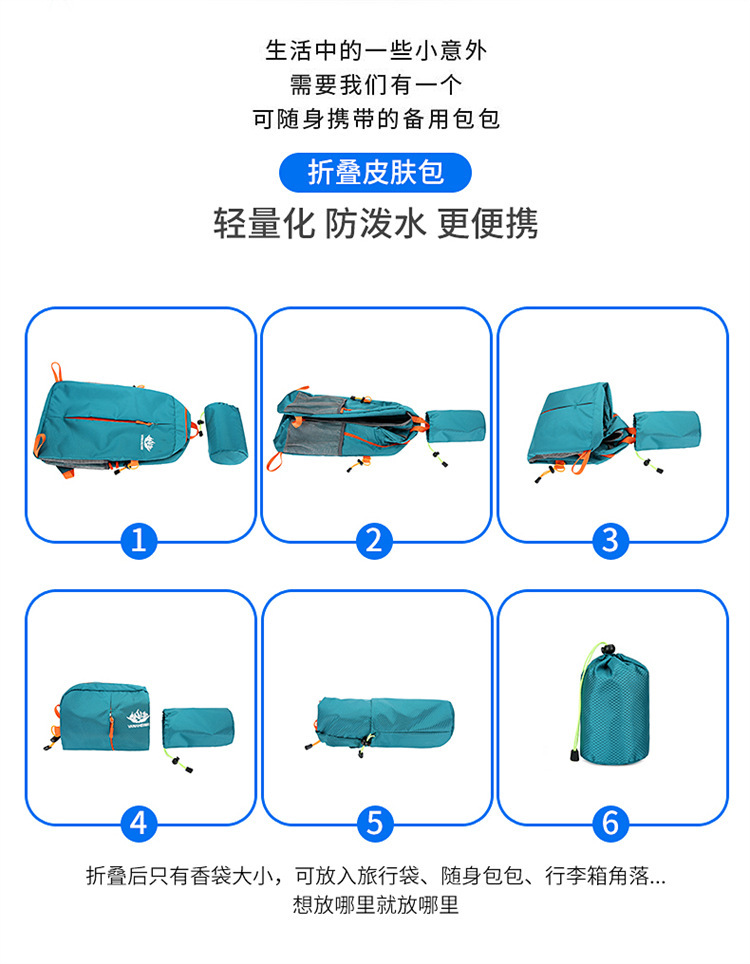 生活中的一些小意外
需要我们有一个
可随身携带的备用包包

折叠皮肤包

轻量化 防泼水 更便携

1

2

3

4

5

6

折叠后只有香袋大小，可放入旅行袋、随身包包、行李箱角落...
想放哪里就放哪里