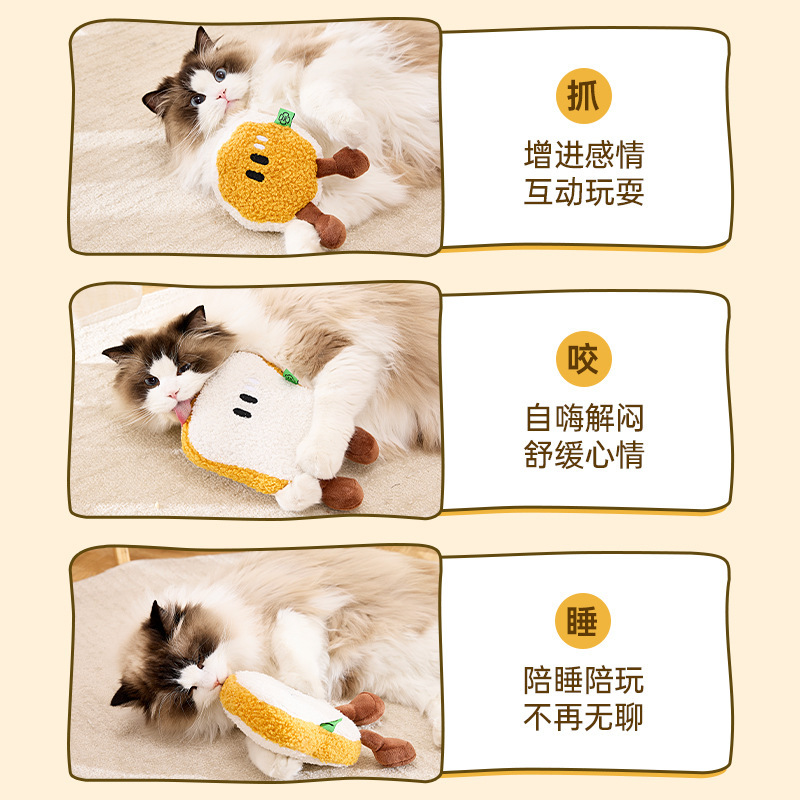 抓

增进感情
互动玩耍

咬

自嗨解闷
舒缓心情

睡

陪睡陪玩
不再无聊