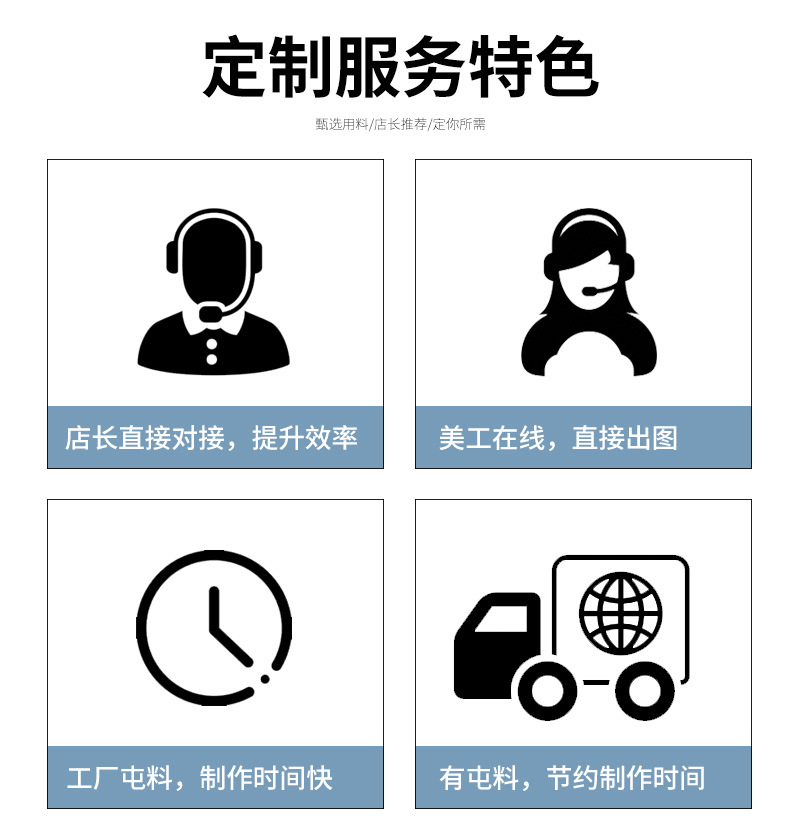 定制服务特色

甄选用料/店长推荐/定你所需

店长直接对接，提升效率

美工在线，直接出图

工厂屯料，制作时间快

有屯料，节约制作时间