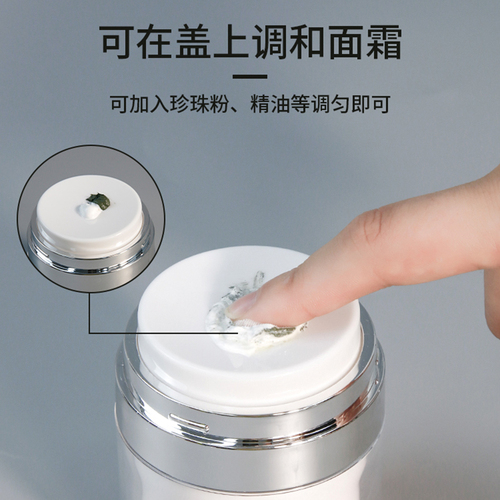 可在盖上调和面霜

可加入珍珠粉、精油等调匀即可