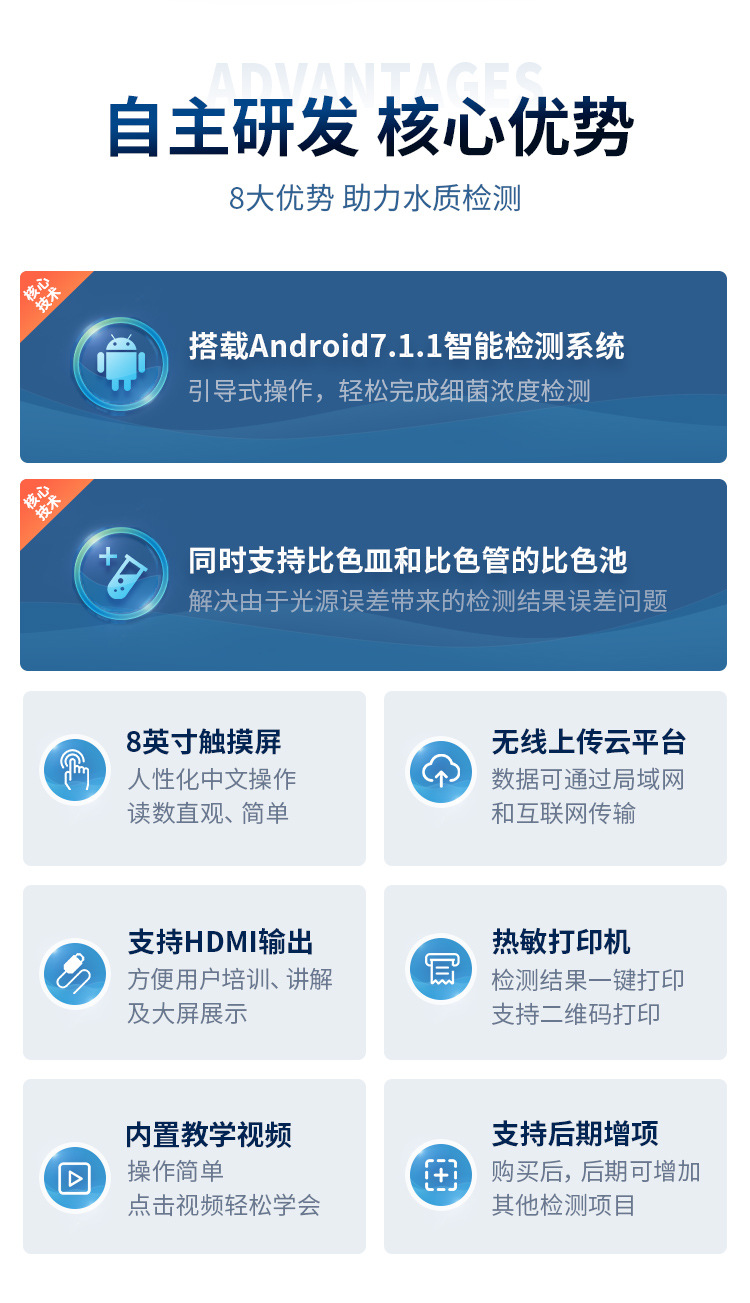 ADVANTAGES

自主研发 核心优势

8大优势 助力水质检测

核心技术

搭载Android7.1.1智能检测系统

引导式操作，轻松完成细菌浓度检测

核心技术

同时支持比色皿和比色管的比色池

解决由于光源误差带来的检测结果误差问题

8英寸触摸屏

人性化中文操作
读数直观、简单

无线上传云平台

数据可通过局域网
和互联网传输

支持HDMI输出

方便用户培训、讲解
及大屏展示

热敏打印机

检测结果一键打印
支持二维码打印

内置教学视频

操作简单
点击视频轻松学会

支持后期增项

购买后，后期可增加
其他检测项目