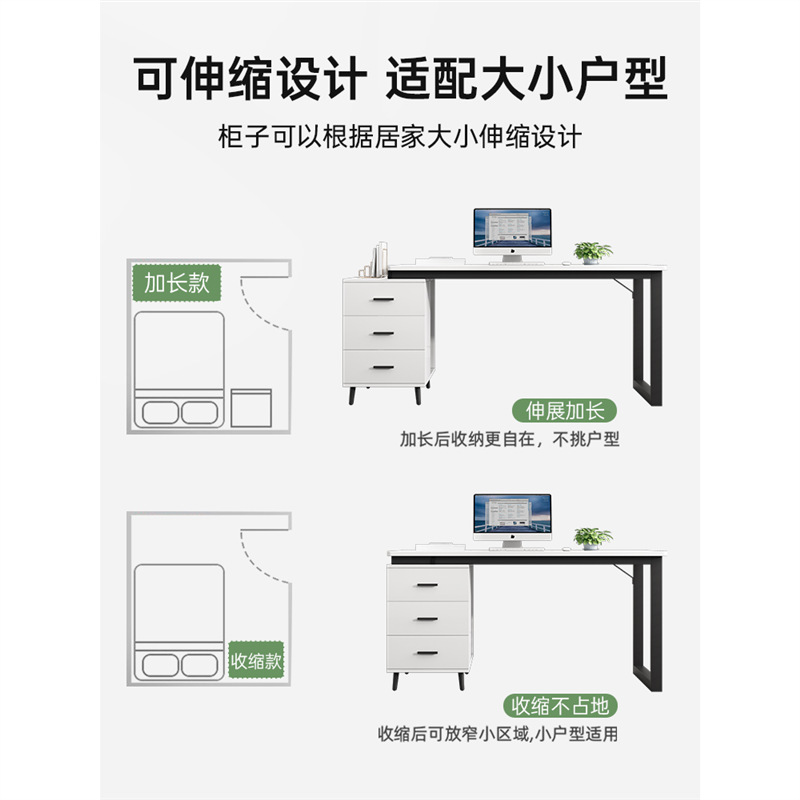 可伸缩设计 适配大小户型

柜子可以根据居家大小伸缩设计

加长款

伸展加长

加长后收纳更自在，不挑户型

收缩款

收缩不占地

收缩后可放窄小区域,小户型适用