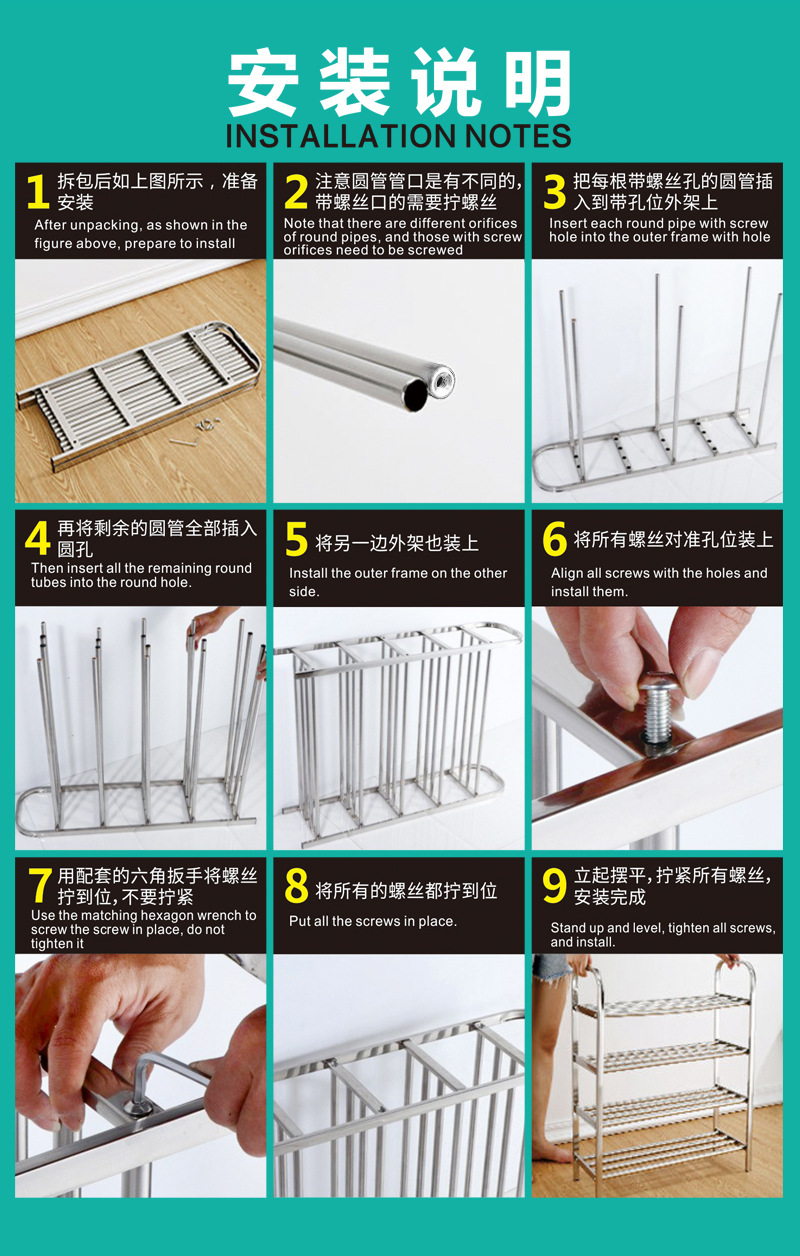 安装说明
INSTALLATION NOTES

1 拆包后如上图所示，准备安装
After unpacking, as shown in the figure above, prepare to install

2 注意圆管管口是有不同的,带螺丝口的需要拧螺丝
Note that there are different orifices of round pipes, and those with screw orifices need to be screwed

3 把每根带螺丝孔的圆管插入到带孔位外架上
Insert each round pipe with screw hole into the outer frame with hole

4 再将剩余的圆管全部插入圆孔
Then insert all the remaining round tubes into the round hole.

5 将另一边外架也装上
Install the outer frame on the other side.

6 将所有螺丝对准孔位装上
Align all screws with the holes and install them.

7 用配套的六角扳手将螺丝拧到位,不要拧紧
Use the matching hexagon wrench to screw the screw in place, do not tighten it

8 将所有的螺丝都拧到位
Put all the screws in place.

9 立起摆平,拧紧所有螺丝,安装完成
Stand up and level, tighten all screws, and install.