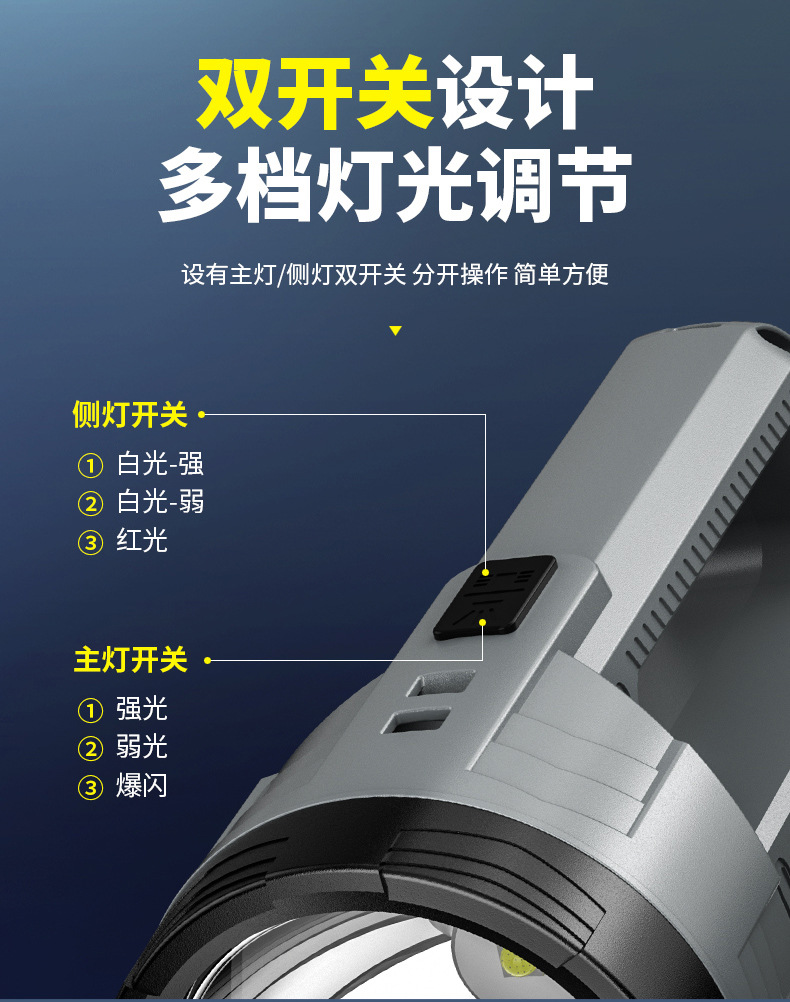 双开关设计
多档灯光调节

设有主灯/侧灯双开关 分开操作 简单方便

侧灯开关

① 白光-强
② 白光-弱
③ 红光

主灯开关

① 强光
② 弱光
③ 爆闪