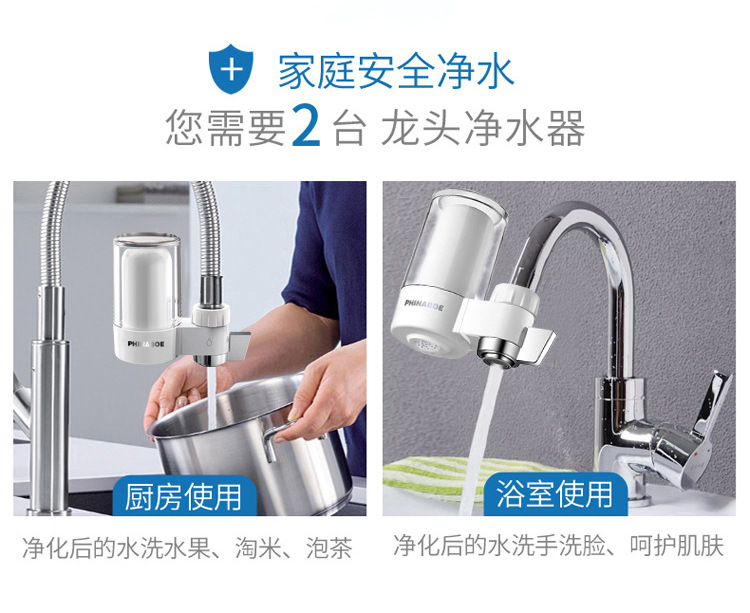 家庭安全净水

您需要2台 龙头净水器

PHINABOE

厨房使用

净化后的水洗水果、淘米、泡茶

PHINABOE

浴室使用

净化后的水洗手洗脸、呵护肌肤