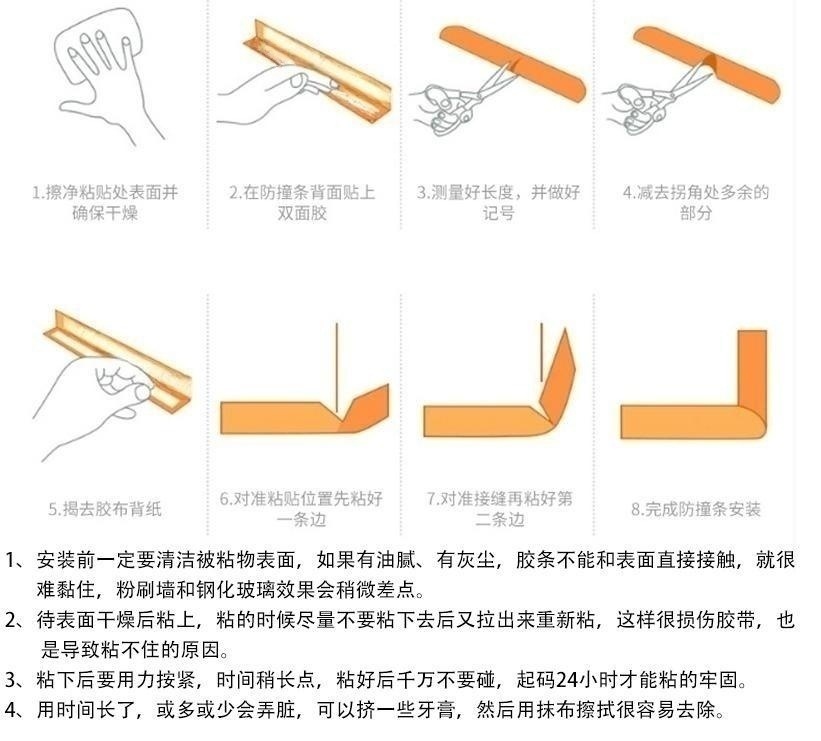 1.擦净粘贴处表面并确保干燥

2.在防撞条背面贴上双面胶

3.测量好长度，并做好记号

4.减去拐角处多余的部分

5.揭去胶布背纸

6.对准粘贴位置先粘好一条边

7.对准接缝再粘好第二条边

8.完成防撞条安装

1、安装前一定要清洁被粘物表面，如果有油腻、有灰尘，胶条不能和表面直接接触，就很难黏住，粉刷墙和钢化玻璃效果会稍微差点。

2、待表面干燥后粘上，粘的时候尽量不要粘下去后又拉出来重新粘，这样很损伤胶带，也是导致粘不住的原因。

3、粘下后要用力按紧，时间稍长点，粘好后千万不要碰，起码24小时才能粘的牢固。

4、用时间长了，或多或少会弄脏，可以挤一些牙膏，然后用抹布擦拭很容易去除。