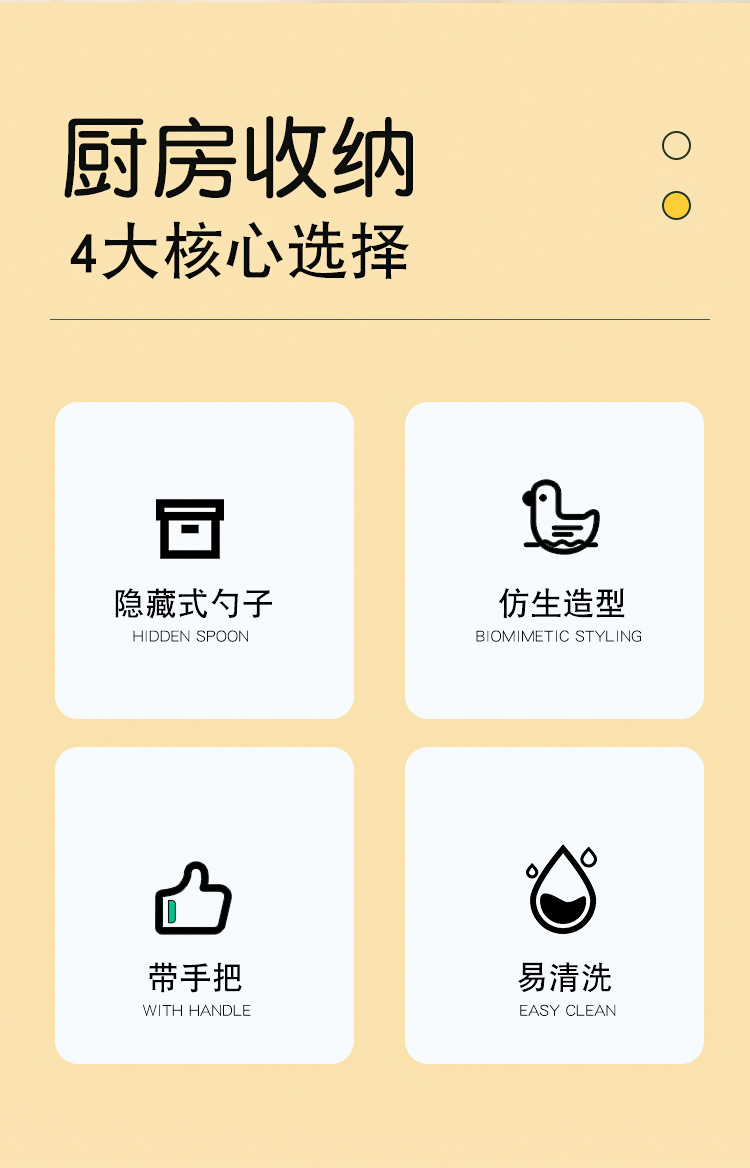 厨房收纳
4大核心选择

隐藏式勺子
HIDDEN SPOON

仿生造型
BIOMIMETIC STYLING

带手把
WITH HANDLE

易清洗
EASY CLEAN