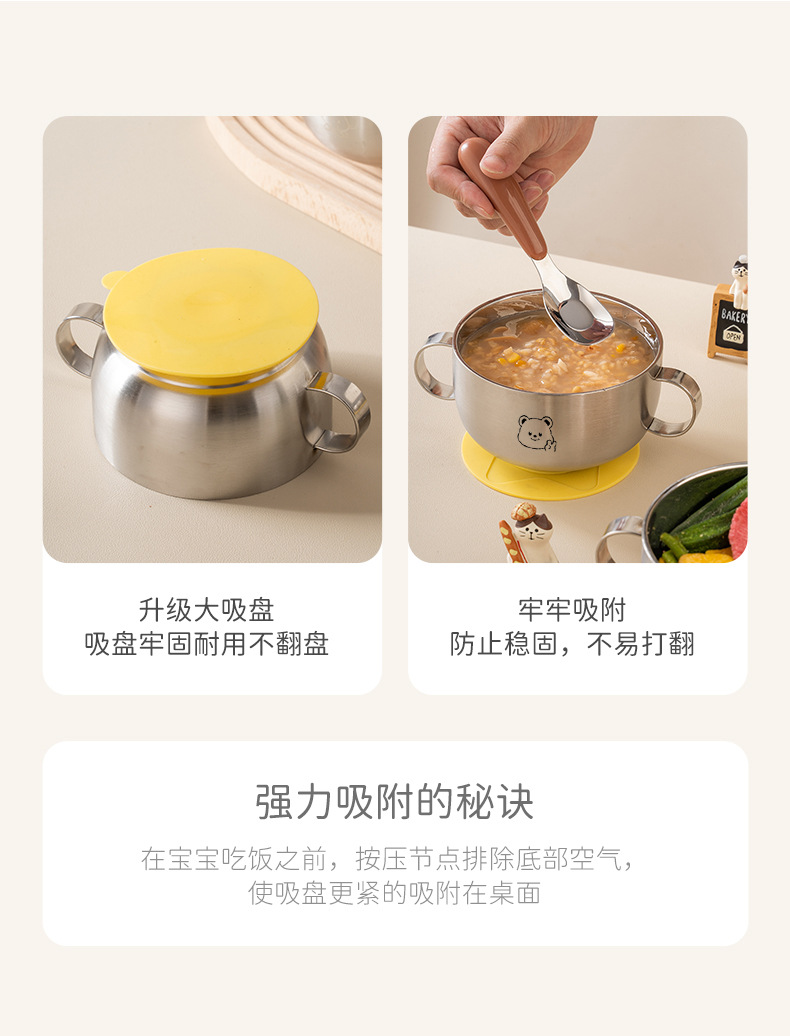 BAKERY
OPEN

升级大吸盘
吸盘牢固耐用不翻盘

牢牢吸附
防止稳固，不易打翻

强力吸附的秘诀

在宝宝吃饭之前，按压节点排除底部空气，使吸盘更紧的吸附在桌面