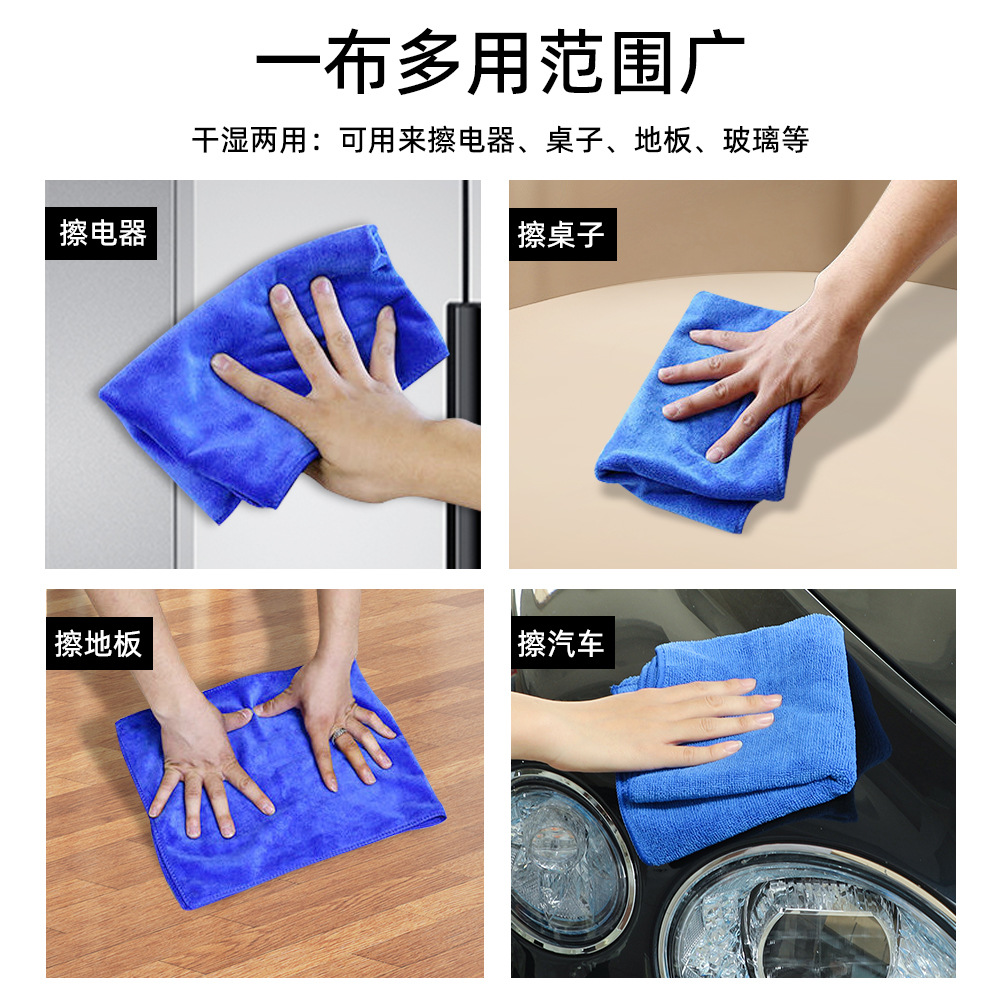 一布多用范围广

干湿两用：可用来擦电器、桌子、地板、玻璃等

擦电器

擦桌子

擦地板

擦汽车