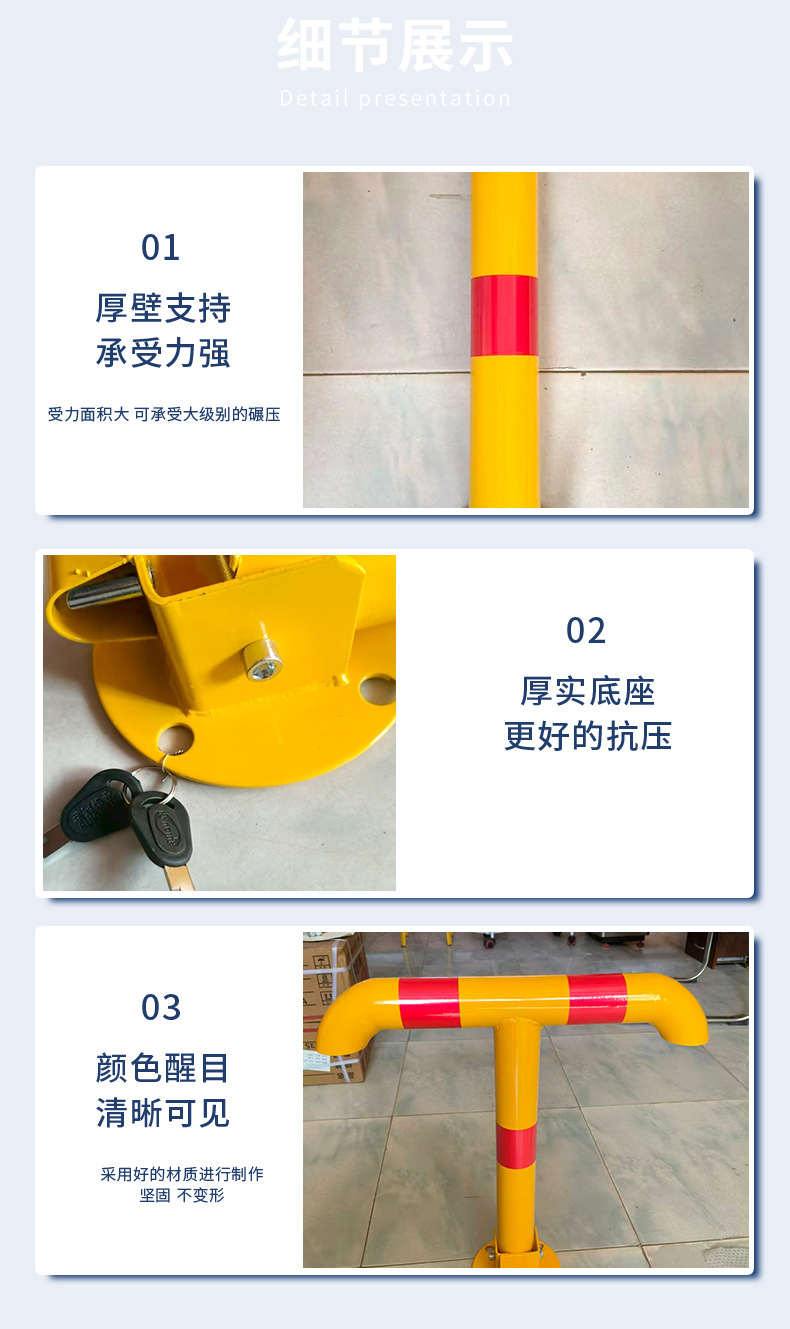 细节展示
Detail presentation

01
厚壁支持
承受力强
受力面积大 可承受大级别的碾压

02
厚实底座
更好的抗压

03
颜色醒目
清晰可见
采用好的材质进行制作
坚固 不变形