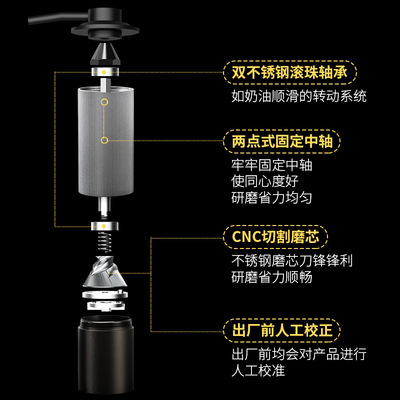 双不锈钢滚珠轴承
如奶油顺滑的转动系统

两点式固定中轴
牢牢固定中轴
使同心度好
研磨省力均匀

CNC切割磨芯
不锈钢磨芯刀锋锋利
研磨省力顺畅

出厂前人工校正
出厂前均会对产品进行
人工校准