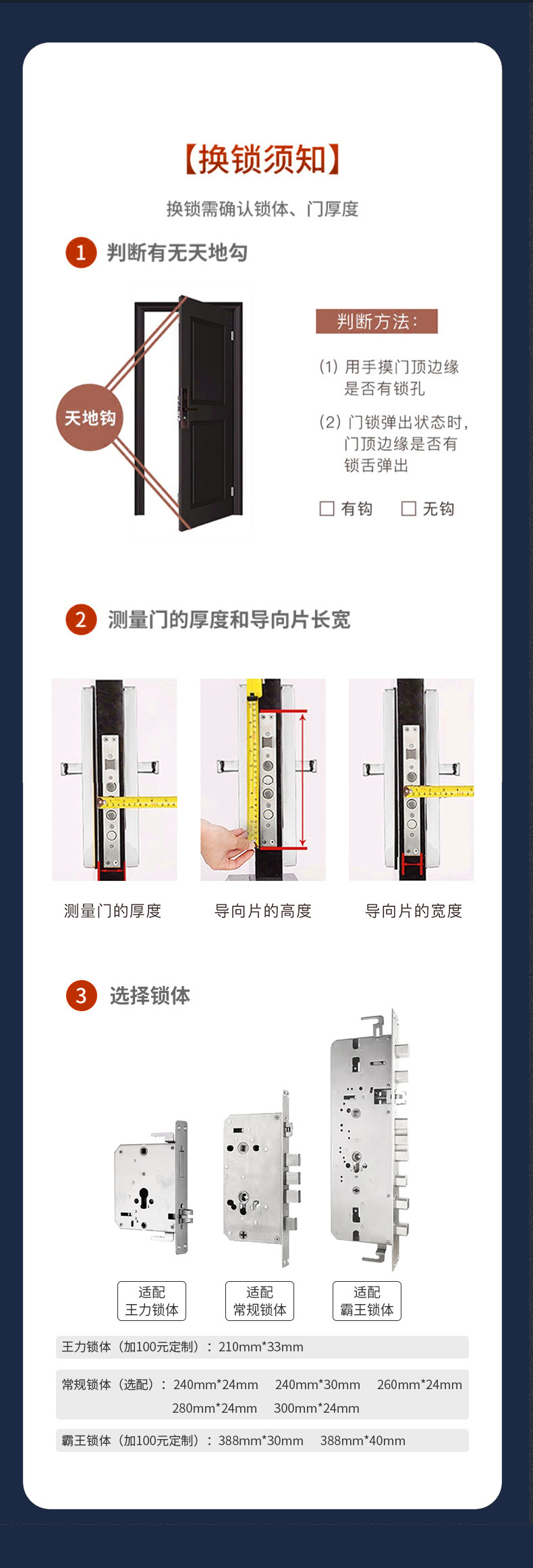 【换锁须知】

换锁需确认锁体、门厚度

1 判断有无天地勾

天地钩

判断方法：

(1) 用手摸门顶边缘是否有锁孔

(2) 门锁弹出状态时，门顶边缘是否有锁舌弹出

☐ 有钩 ☐ 无钩

2 测量门的厚度和导向片长宽

测量门的厚度

导向片的高度

导向片的宽度

3 选择锁体

适配
王力锁体

适配
常规锁体

适配
霸王锁体

王力锁体（加100元定制）：210mm*33mm

常规锁体（选配）：240mm*24mm 240mm*30mm 260mm*24mm 280mm*24mm 300mm*24mm

霸王锁体（加100元定制）：388mm*30mm 388mm*40mm