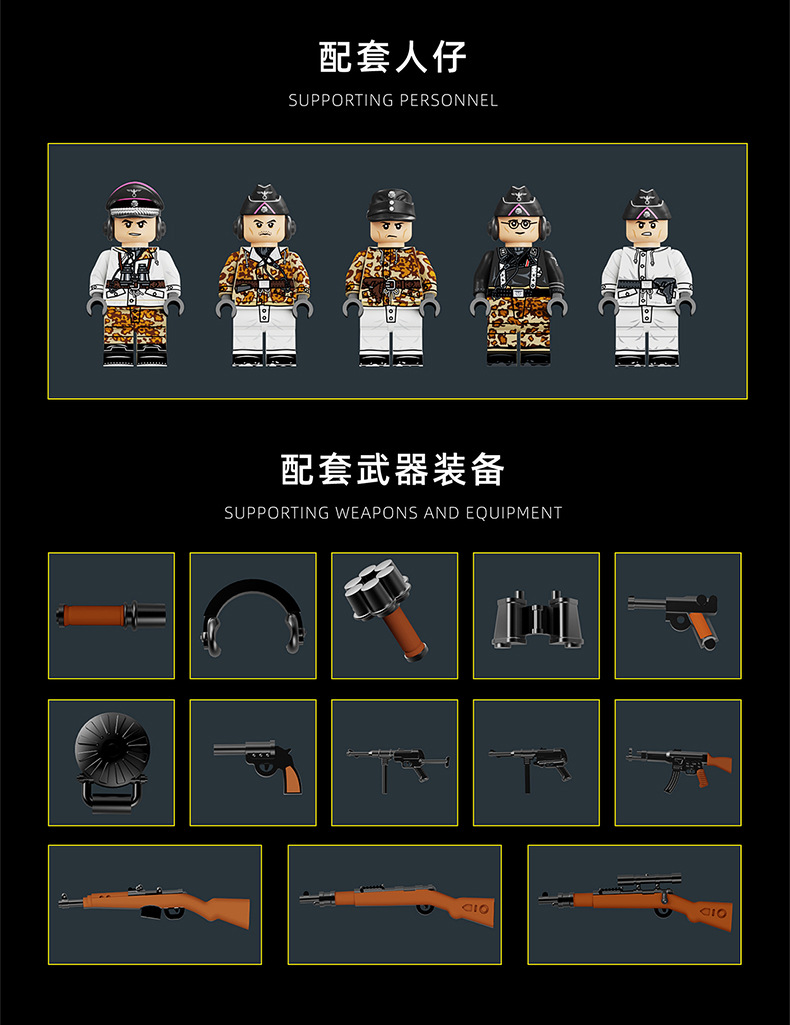 配套人仔

SUPPORTING PERSONNEL

配套武器装备

SUPPORTING WEAPONS AND EQUIPMENT