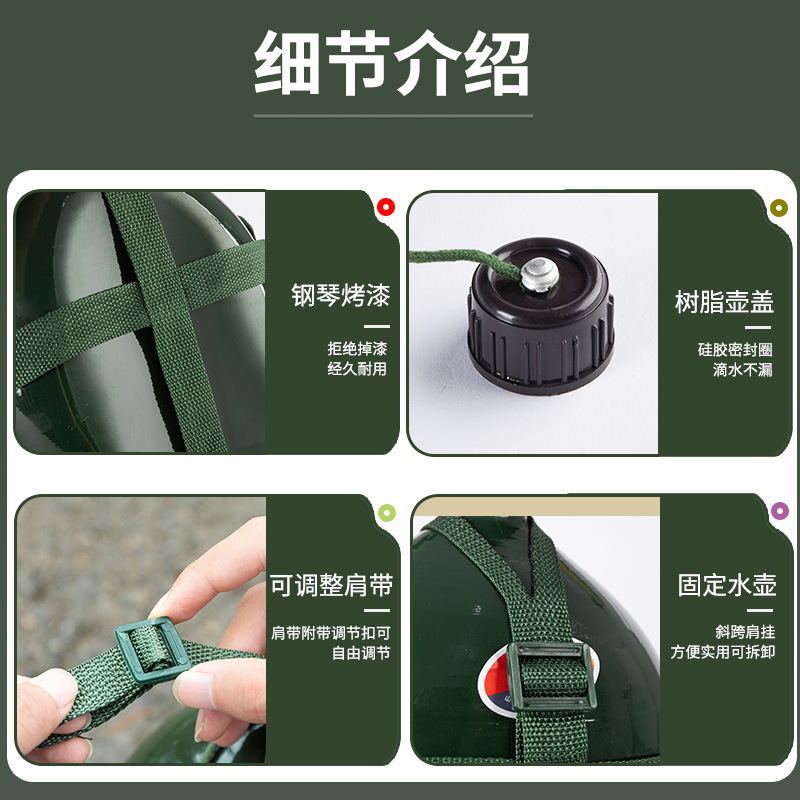 细节介绍

钢琴烤漆
拒绝掉漆
经久耐用

树脂壶盖
硅胶密封圈
滴水不漏

可调整肩带
肩带附带调节扣可
自由调节

固定水壶
斜跨肩挂
方便实用可拆卸