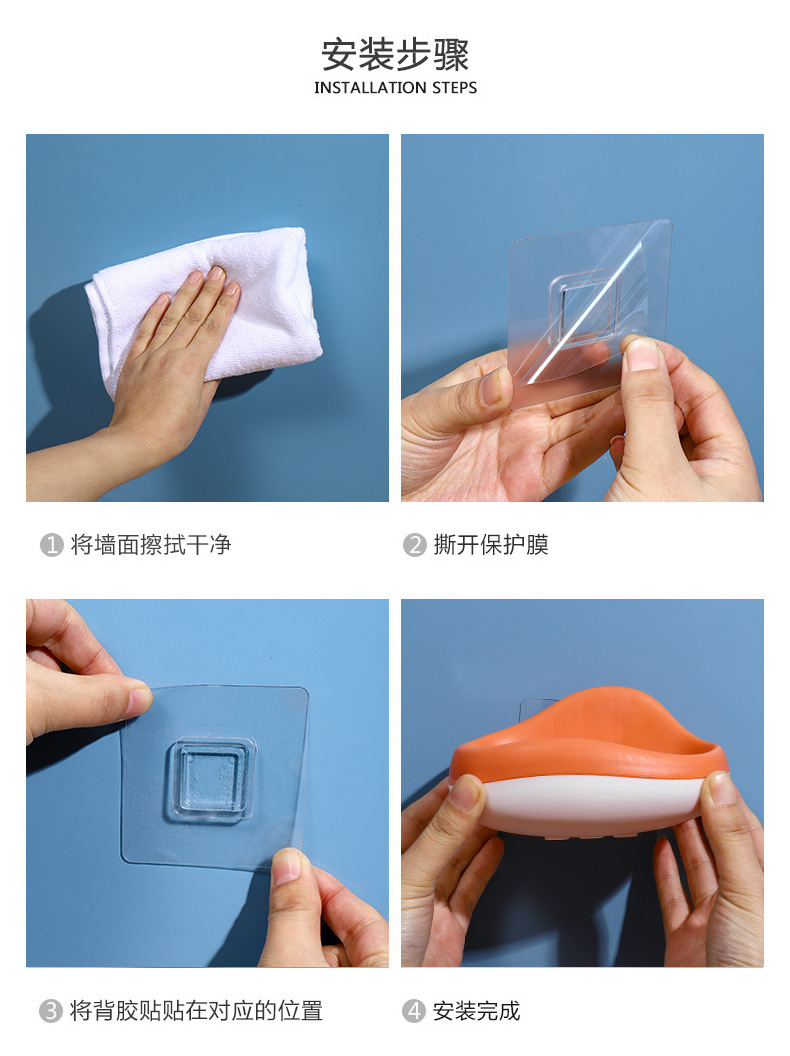 安装步骤
INSTALLATION STEPS

1 将墙面擦拭干净

2 撕开保护膜

3 将背胶贴贴在对应的位置

4 安装完成