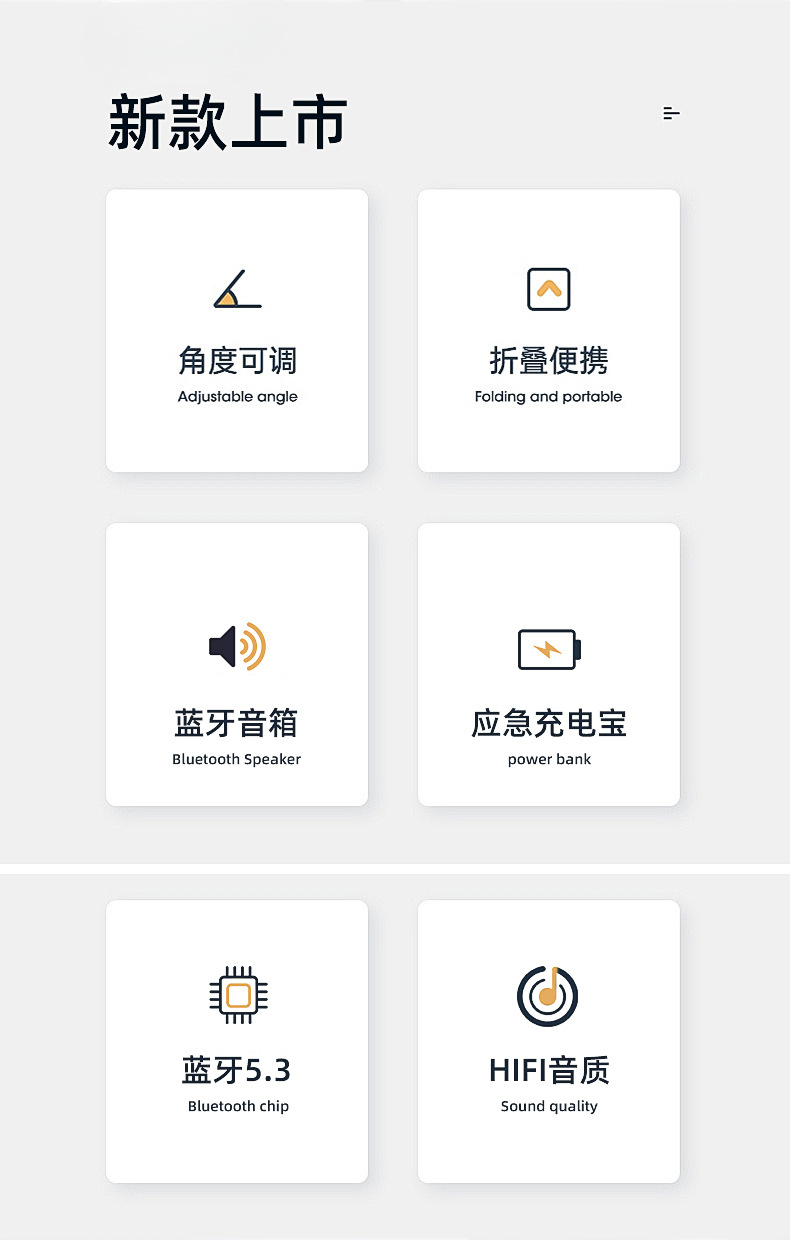 新款上市

角度可调
Adjustable angle

折叠便携
Folding and portable

蓝牙音箱
Bluetooth Speaker

应急充电宝
power bank

蓝牙5.3
Bluetooth chip

HIFI音质
Sound quality