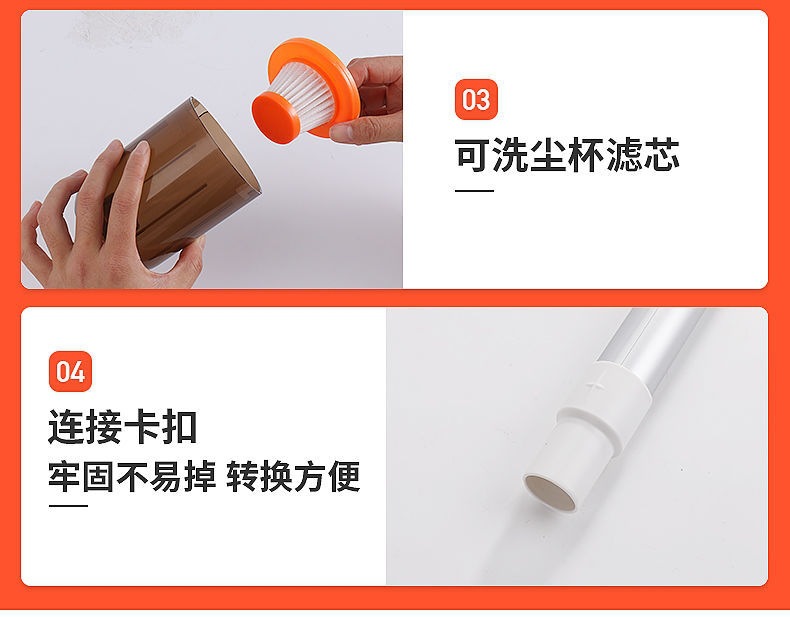 03

可洗尘杯滤芯

04

连接卡扣

牢固不易掉 转换方便