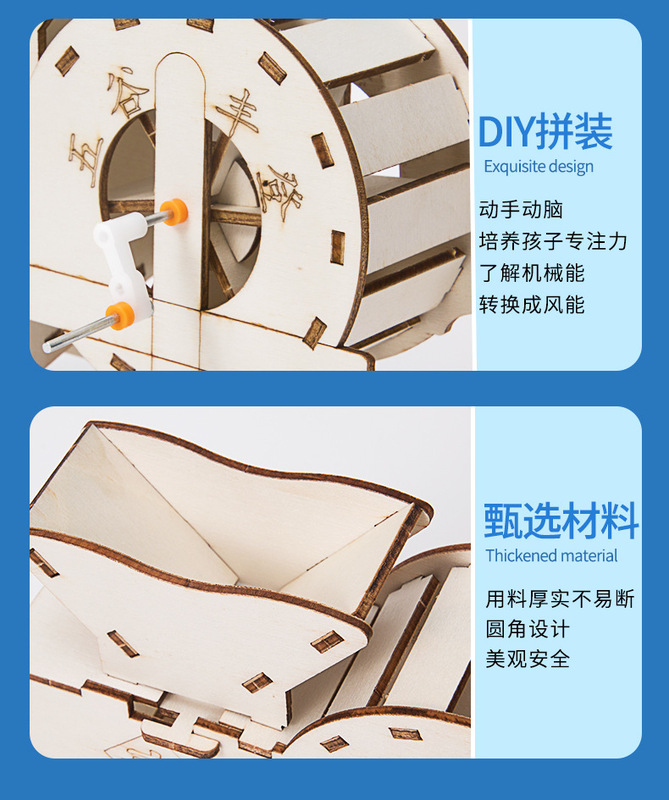 五谷丰登

DIY拼装
Exquisite design

动手动脑
培养孩子专注力
了解机械能
转换成风能

甄选材料
Thickened material

用料厚实不易断
圆角设计
美观安全