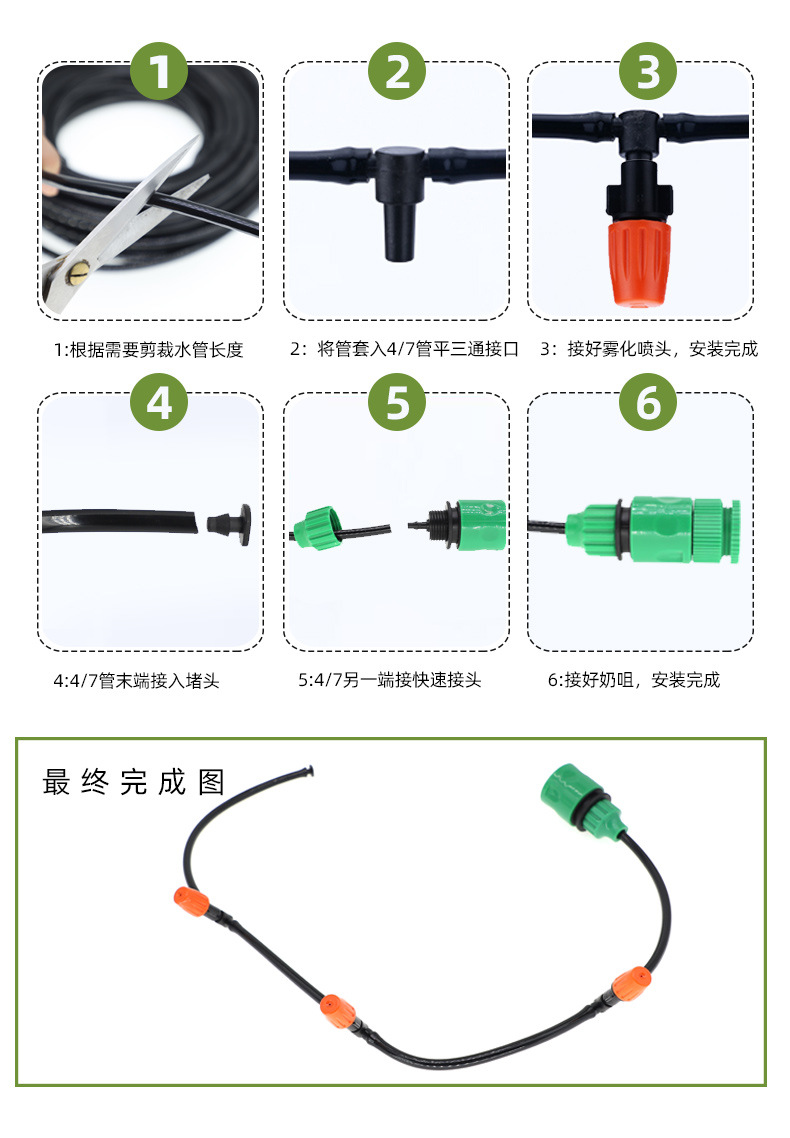 1

2

3

1:根据需要剪裁水管长度

2：将管套入4/7管平三通接口

3：接好雾化喷头，安装完成

4

5

6

4:4/7管末端接入堵头

5:4/7另一端接快速接头

6:接好奶咀，安装完成

最终完成图