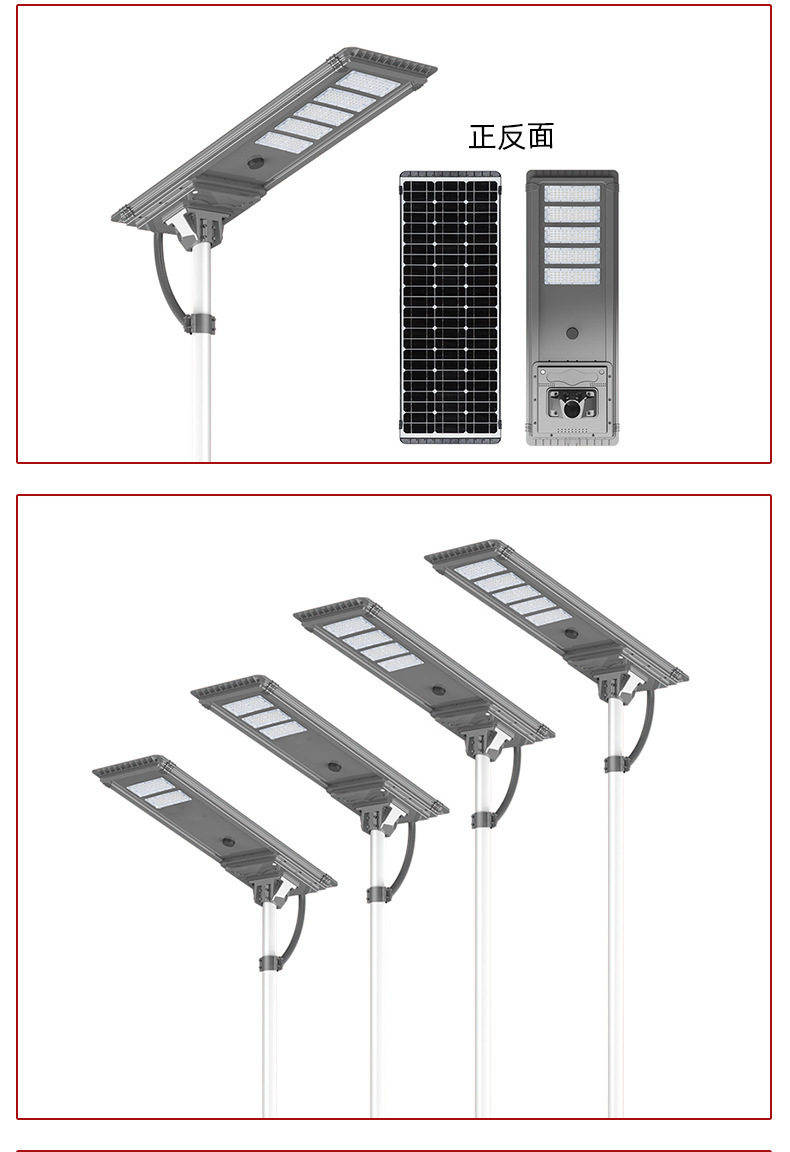 正反面