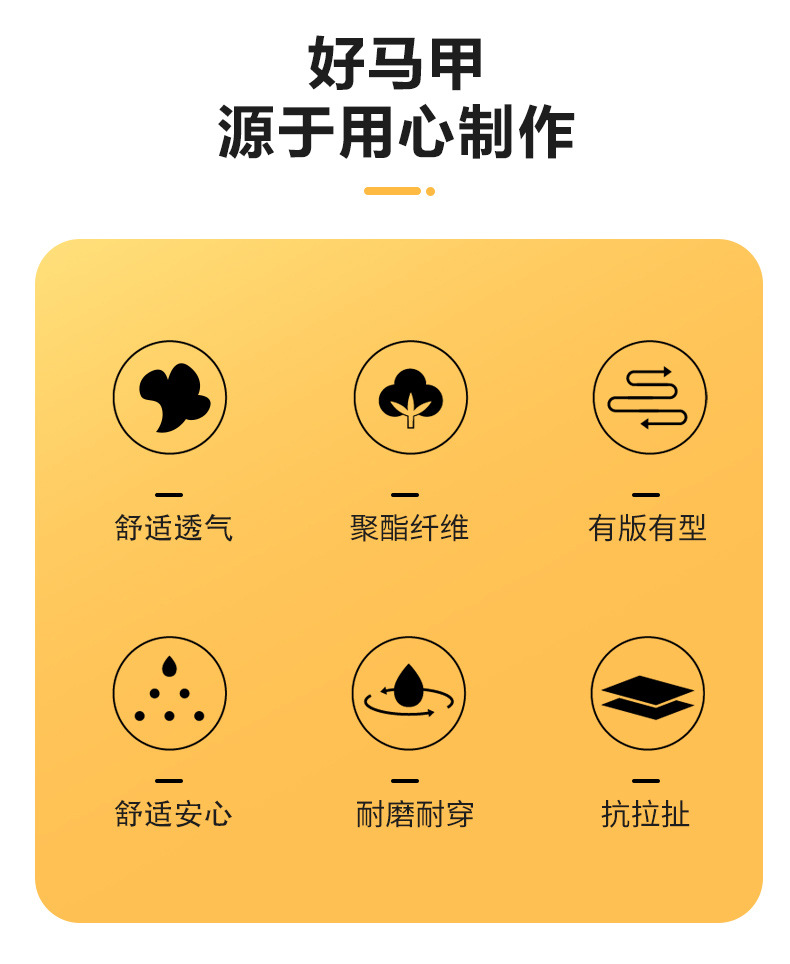 好马甲
源于用心制作

舒适透气

聚酯纤维

有版有型

舒适安心

耐磨耐穿

抗拉扯