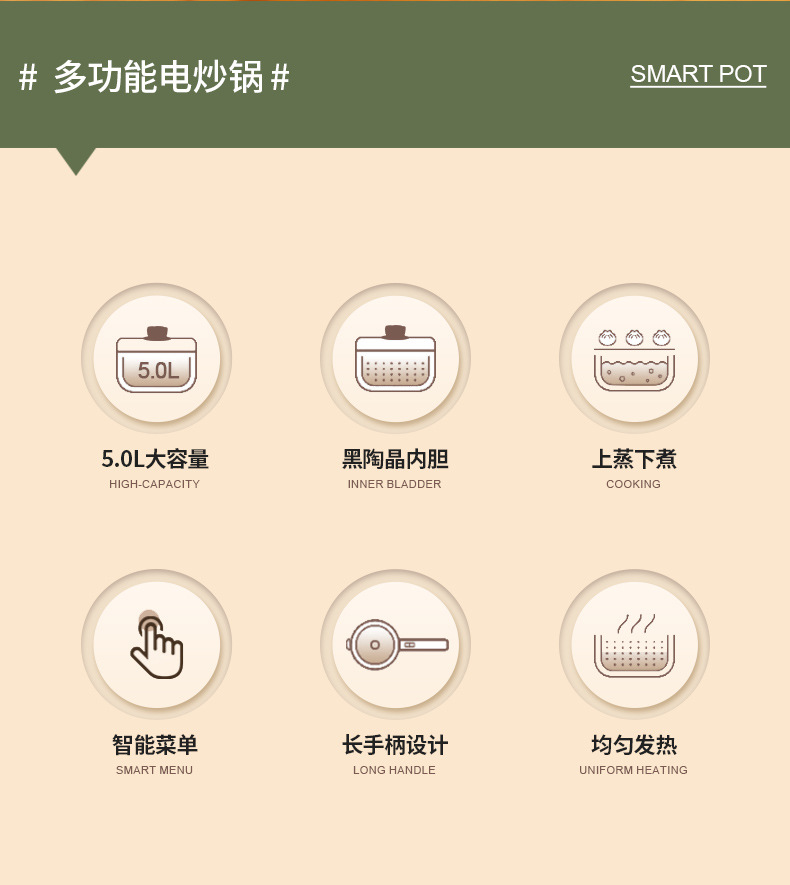 # 多功能电炒锅 #

SMART POT

5.0L

5.0L大容量
HIGH-CAPACITY

黑陶晶内胆
INNER BLADDER

上蒸下煮
COOKING

智能菜单
SMART MENU

长手柄设计
LONG HANDLE

均匀发热
UNIFORM HEATING