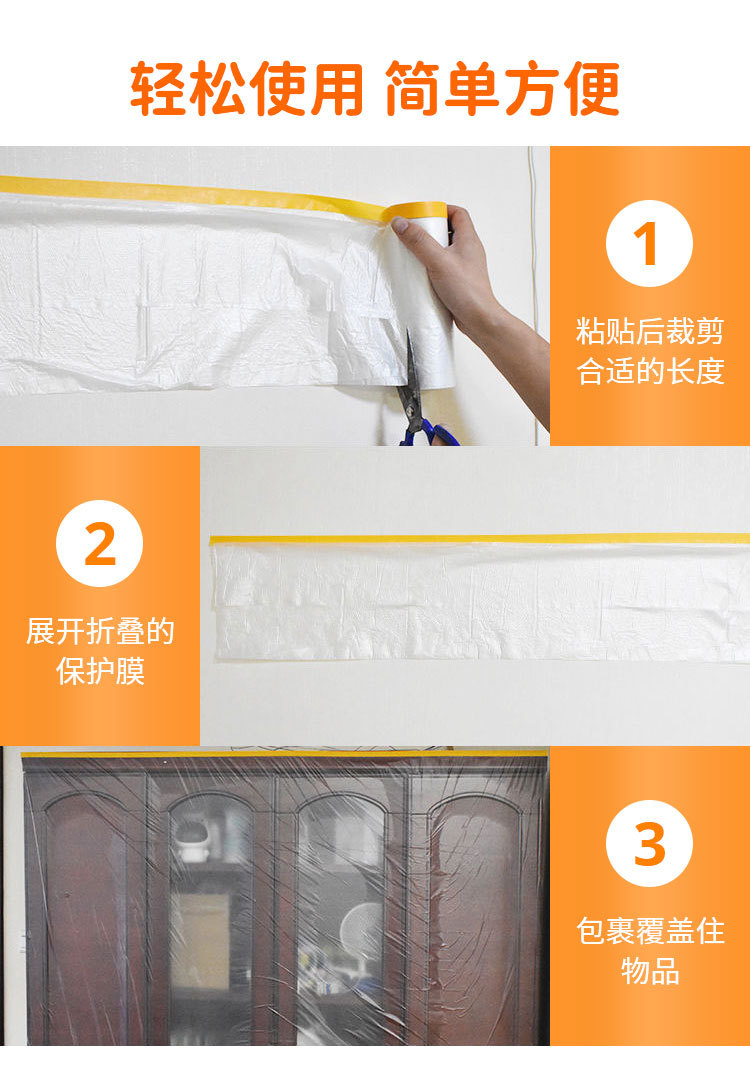 轻松使用 简单方便

1

粘贴后裁剪合适的长度

2

展开折叠的保护膜

3

包裹覆盖住物品