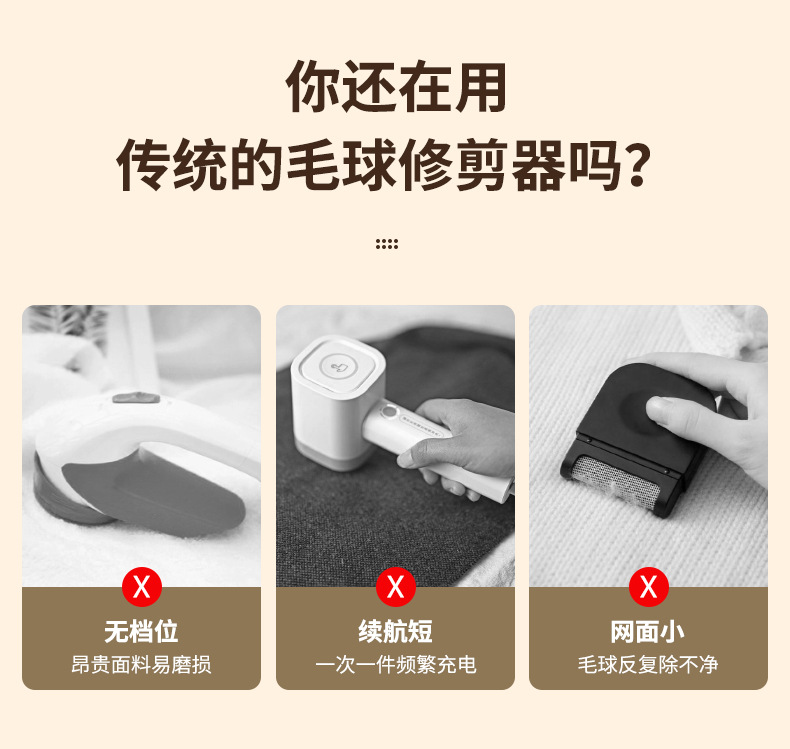 你还在用
传统的毛球修剪器吗？

X
无档位
昂贵面料易磨损

X
续航短
一次一件频繁充电

X
网面小
毛球反复除不净