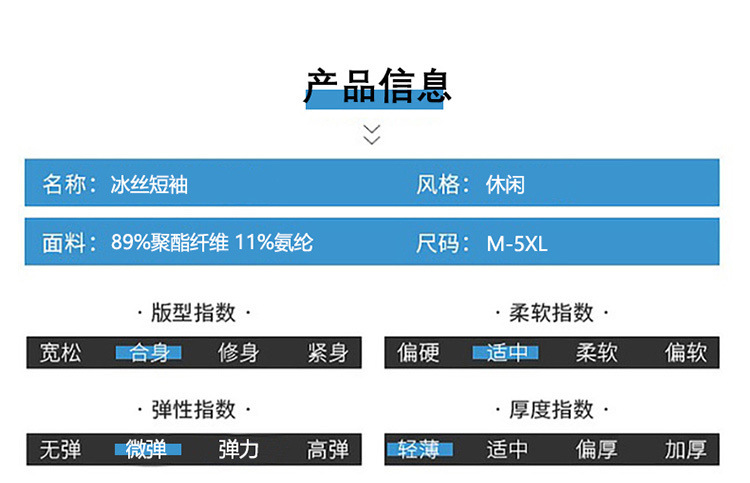 产品信息

名称：冰丝短袖

风格：休闲

面料：89%聚酯纤维 11%氨纶

尺码：M-5XL

· 版型指数 ·

宽松 合身 修身 紧身

· 柔软指数 ·

偏硬 适中 柔软 偏软

· 弹性指数 ·

无弹 微弹 弹力 高弹

· 厚度指数 ·

轻薄 适中 偏厚 加厚